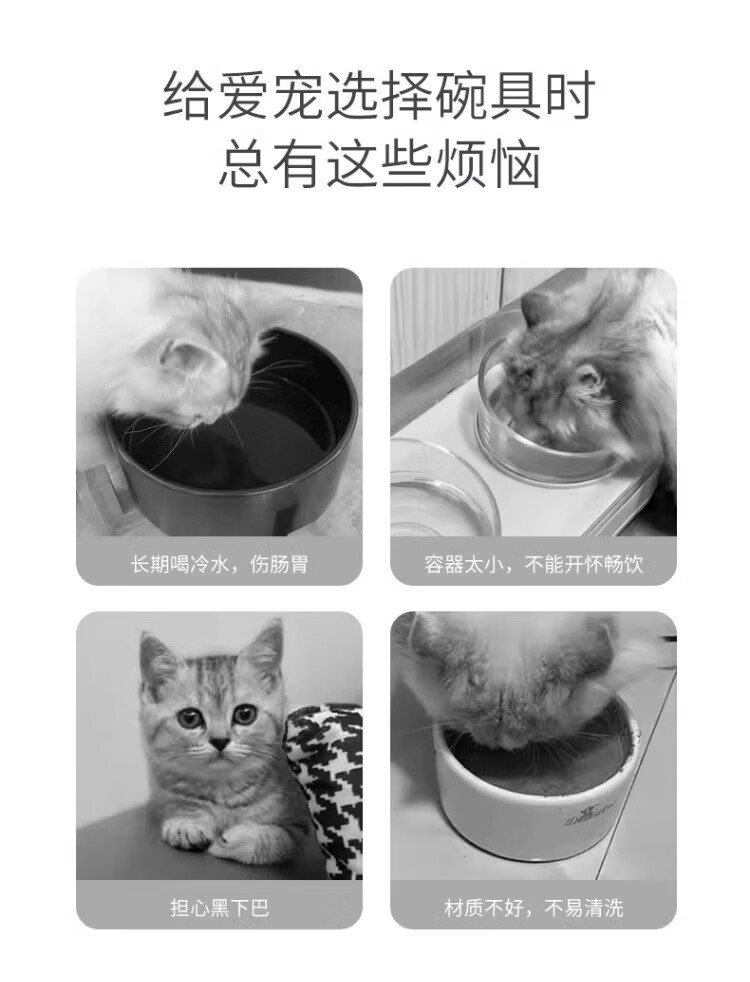 给爱宠选择碗具时
总有这些烦恼

长期喝冷水，伤肠胃

容器太小，不能开怀畅饮

担心黑下巴

材质不好，不易清洗