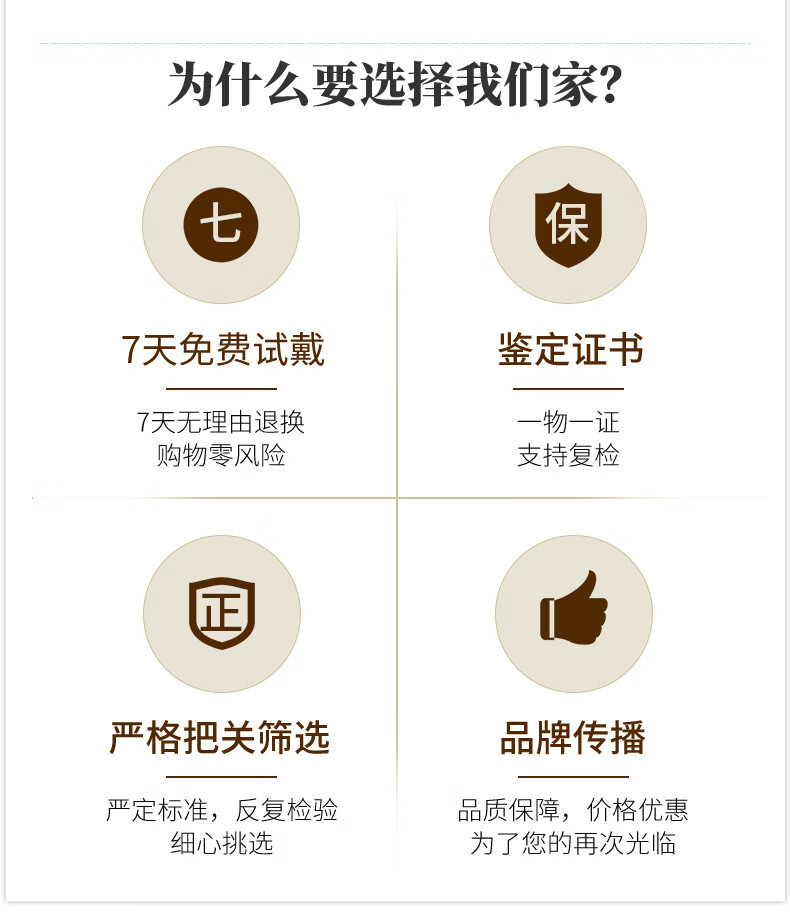 为什么要选择我们家?

七

7天免费试戴

7天无理由退换
购物零风险

保

鉴定证书

一物一证
支持复检

正

严格把关筛选

严定标准，反复检验
细心挑选

品牌传播

品质保障，价格优惠
为了您的再次光临