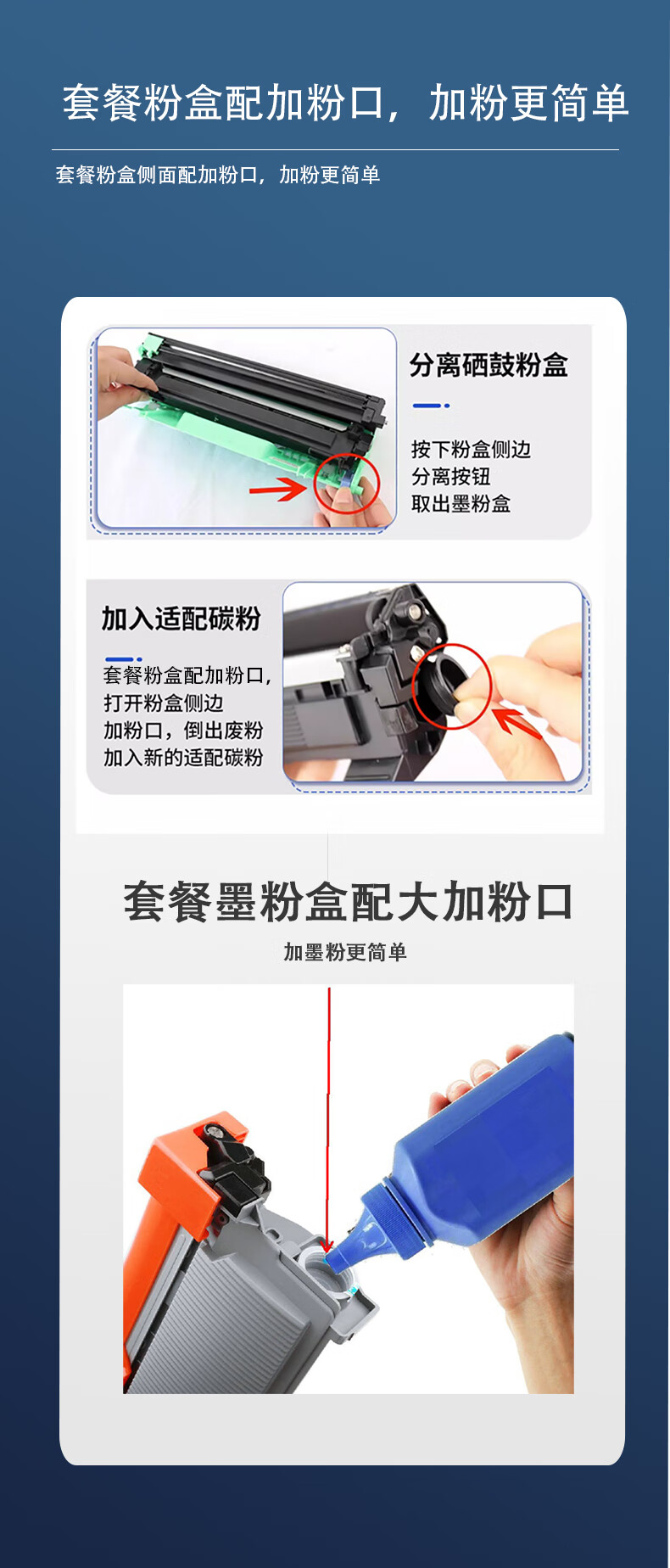 套餐粉盒配加粉口，加粉更简单

套餐粉盒侧面配加粉口，加粉更简单

分离硒鼓粉盒

按下粉盒侧边
分离按钮
取出墨粉盒

加入适配碳粉

套餐粉盒配加粉口，
打开粉盒侧边
加粉口，倒出废粉
加入新的适配碳粉

套餐墨粉盒配大加粉口

加墨粉更简单