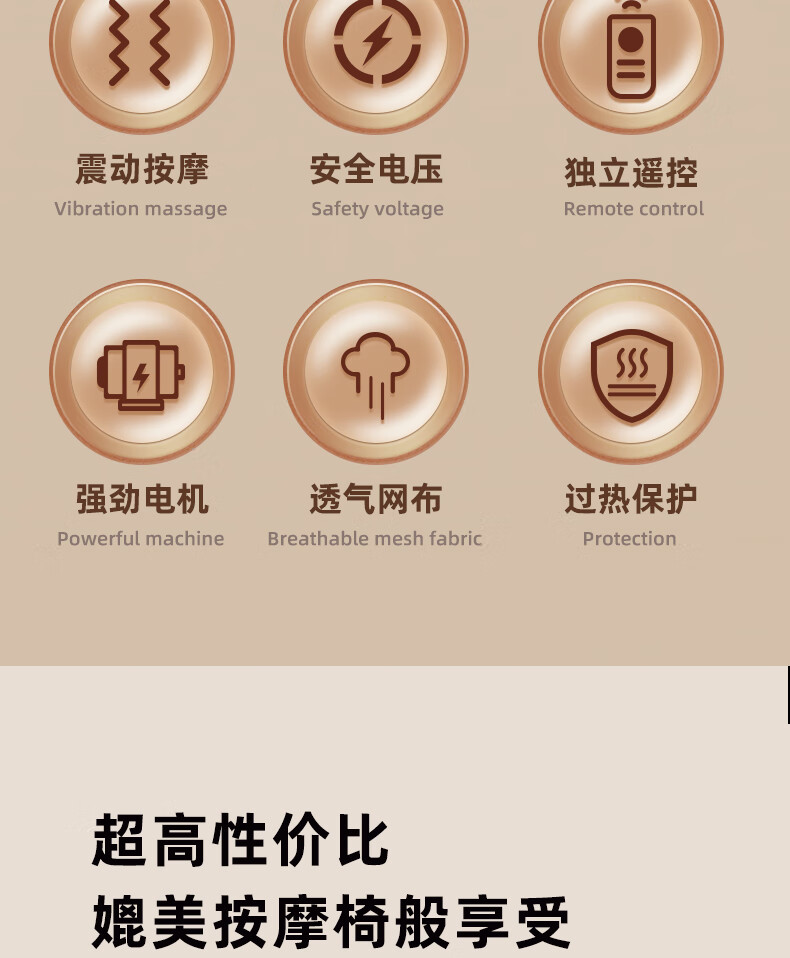 震动按摩
Vibration massage

安全电压
Safety voltage

独立遥控
Remote control

强劲电机
Powerful machine

透气网布
Breathable mesh fabric

过热保护
Protection

超高性价比
媲美按摩椅般享受