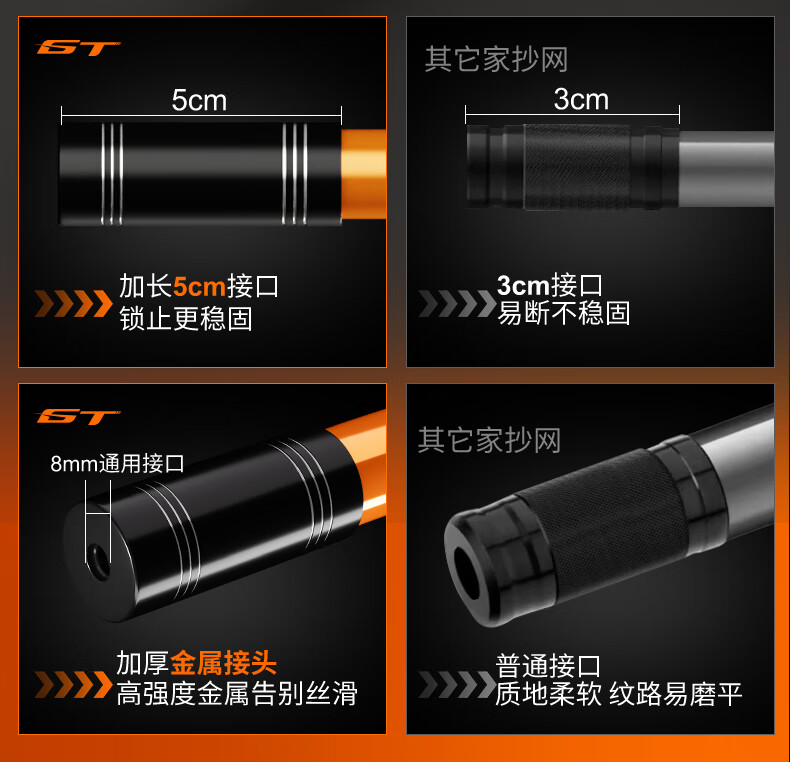 GT

5cm

加长5cm接口
锁止更稳固

其它家抄网

3cm

3cm接口
易断不稳固

GT

8mm通用接口

加厚金属接头
高强度金属告别丝滑

其它家抄网

普通接口
质地柔软 纹路易磨平