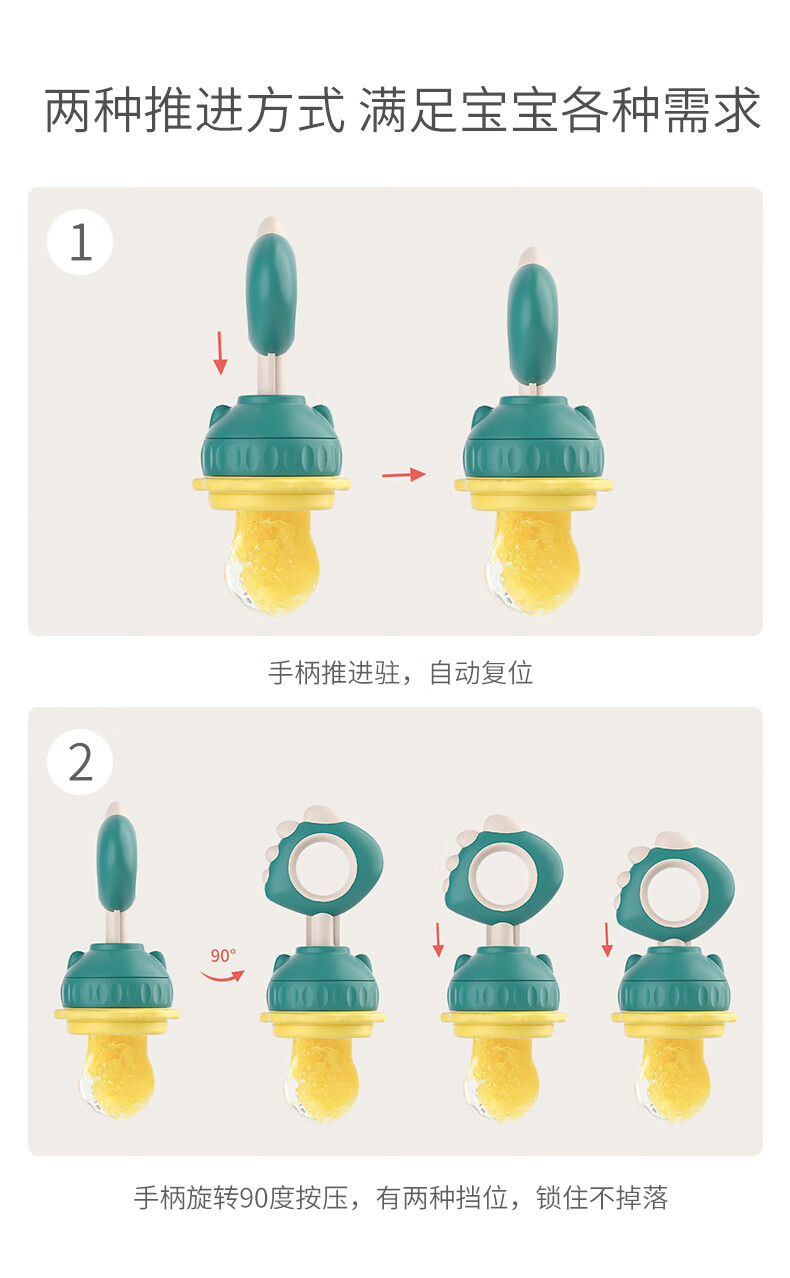 两种推进方式 满足宝宝各种需求

1

手柄推进驻，自动复位

2

90°

手柄旋转90度按压，有两种挡位，锁住不掉落