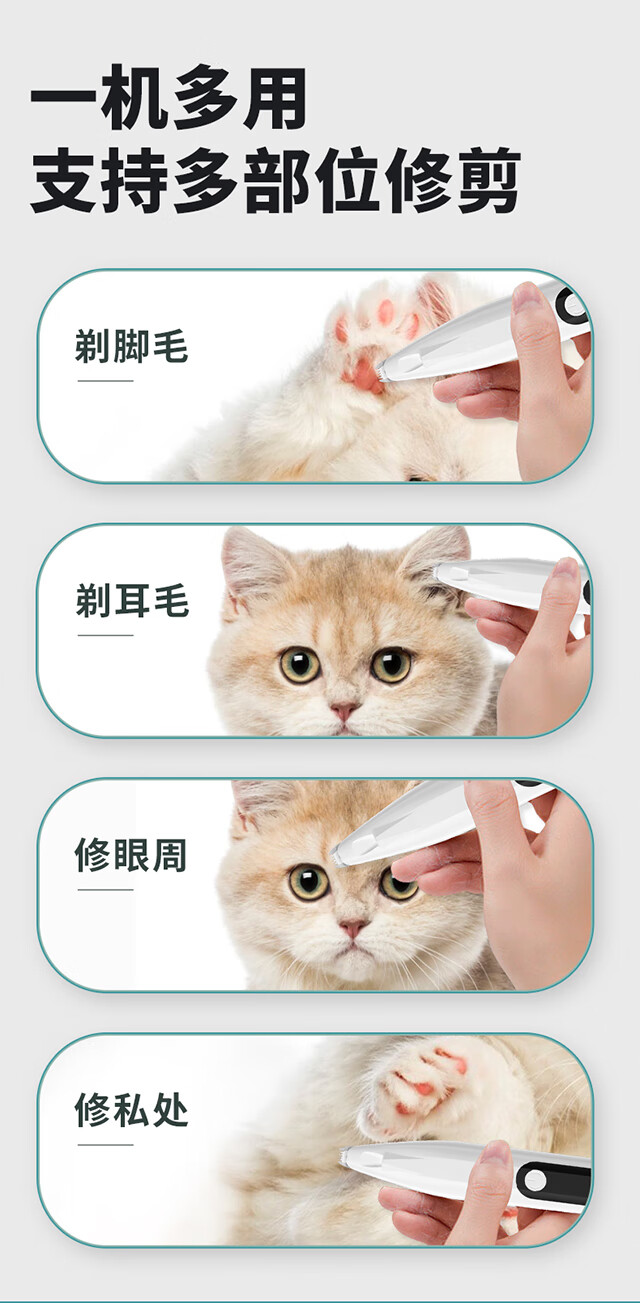 一机多用
支持多部位修剪

剃脚毛

剃耳毛

修眼周

修私处