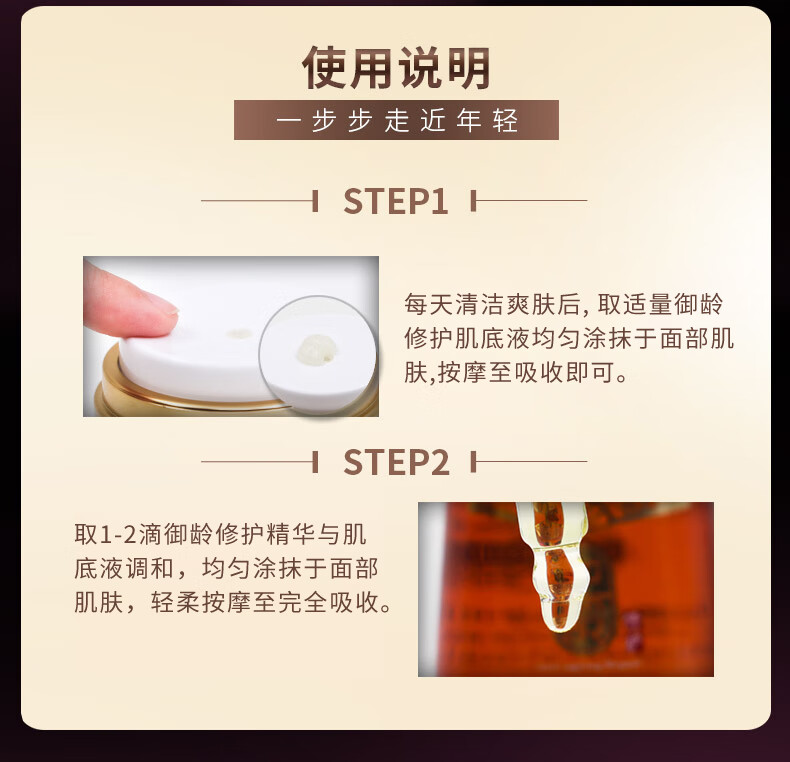 使用说明

一步步走近年轻

STEP1

每天清洁爽肤后, 取适量御龄修护肌底液均匀涂抹于面部肌肤,按摩至吸收即可。

STEP2

取1-2滴御龄修护精华与肌底液调和，均匀涂抹于面部肌肤，轻柔按摩至完全吸收。