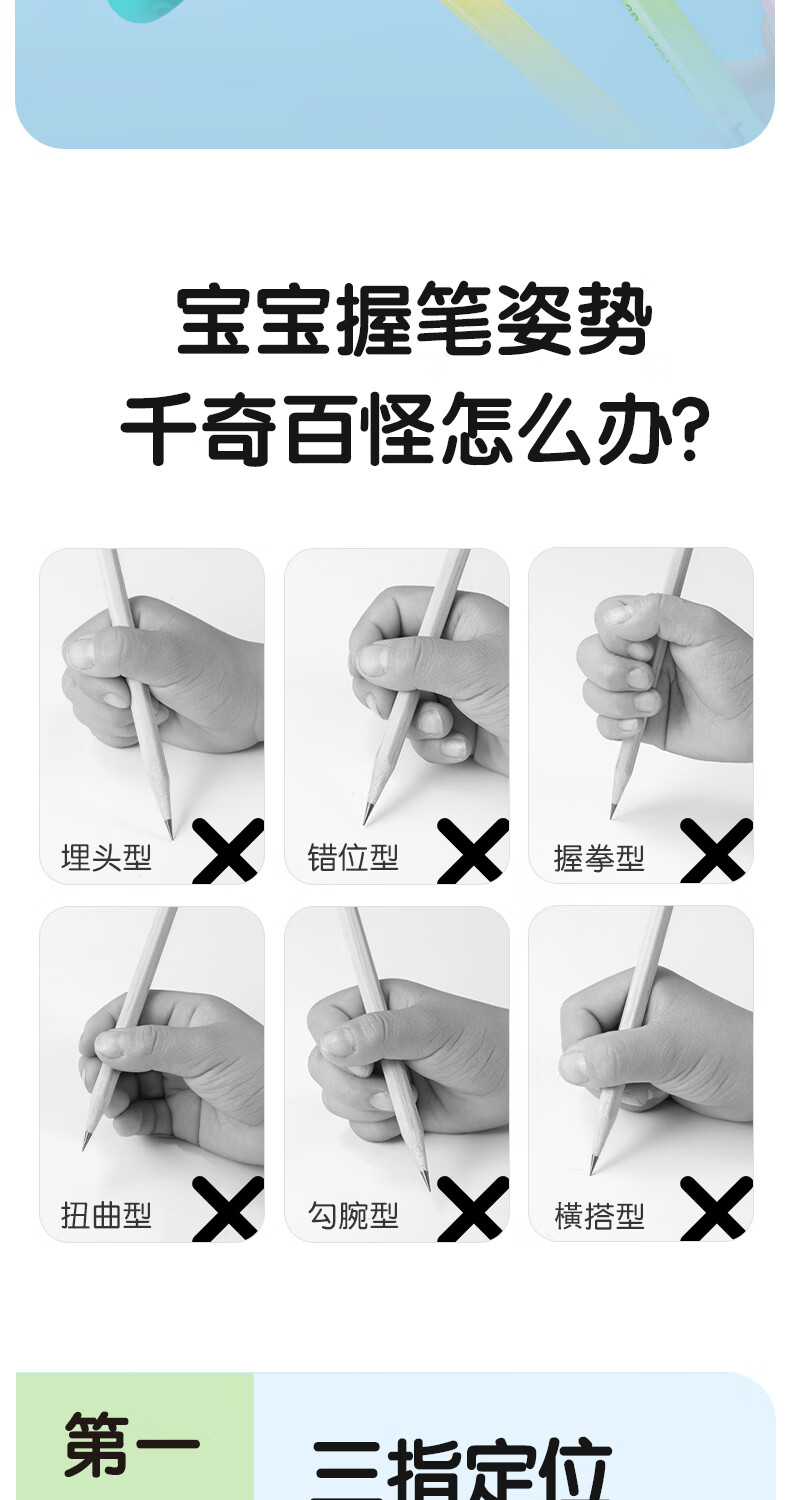 宝宝握笔姿势
千奇百怪怎么办?

埋头型

错位型

握拳型

扭曲型

勾腕型

横搭型

第一

三指定位