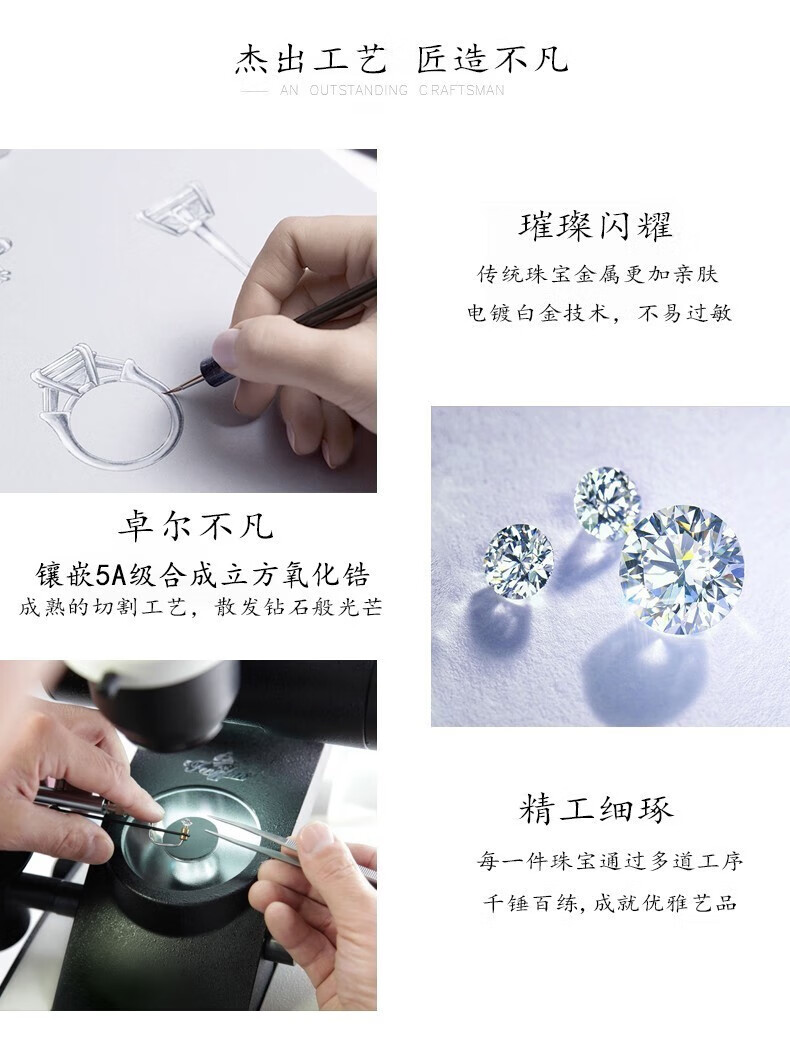 杰出工艺 匠造不凡

AN OUTSTANDING CRAFTSMAN

璀璨闪耀

传统珠宝金属更加亲肤

电镀白金技术，不易过敏

卓尔不凡

镶嵌5A级合成立方氧化锆

成熟的切割工艺，散发钻石般光芒

精工细琢

每一件珠宝通过多道工序

千锤百练，成就优雅艺品