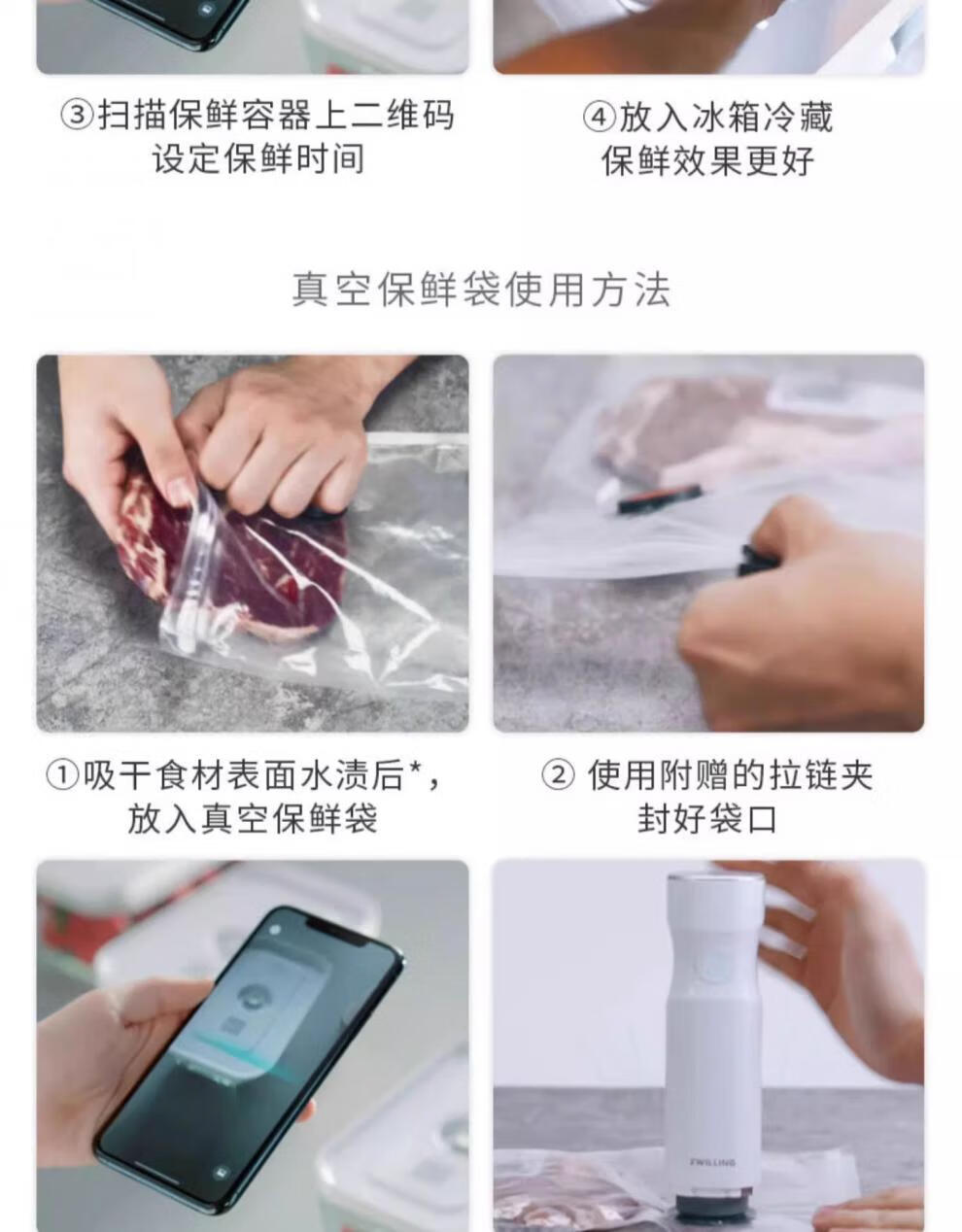 ③扫描保鲜容器上二维码
设定保鲜时间

④放入冰箱冷藏
保鲜效果更好

真空保鲜袋使用方法

①吸干食材表面水渍后*，
放入真空保鲜袋

② 使用附赠的拉链夹
封好袋口

ZWILLING