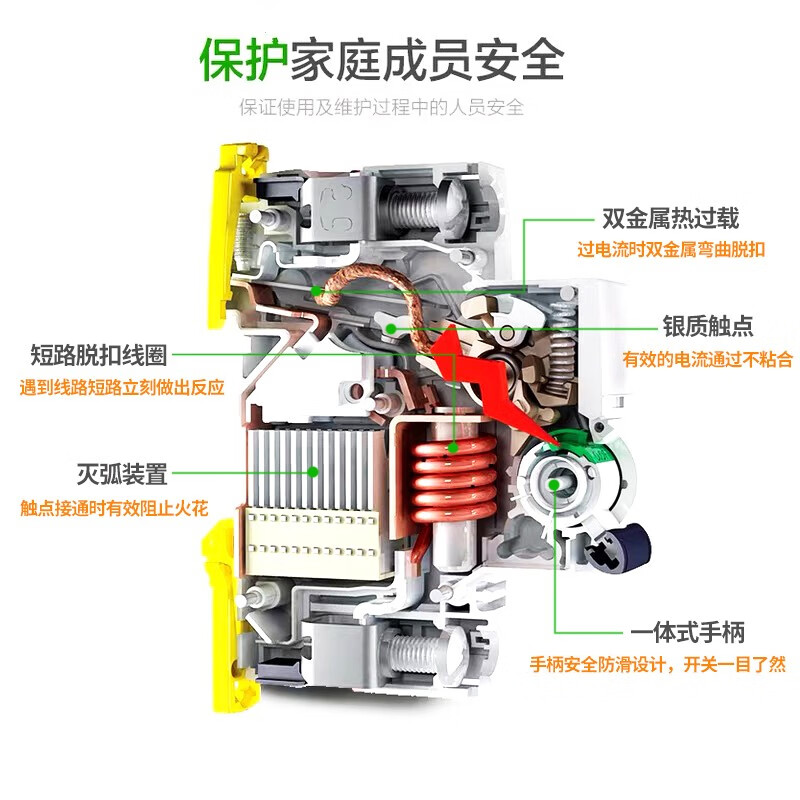 保护家庭成员安全

保证使用及维护过程中的人员安全

双金属热过载
过电流时双金属弯曲脱扣

银质触点
有效的电流通过不粘合

短路脱扣线圈
遇到线路短路立刻做出反应

灭弧装置
触点接通时有效阻止火花

一体式手柄
手柄安全防滑设计，开关一目了然