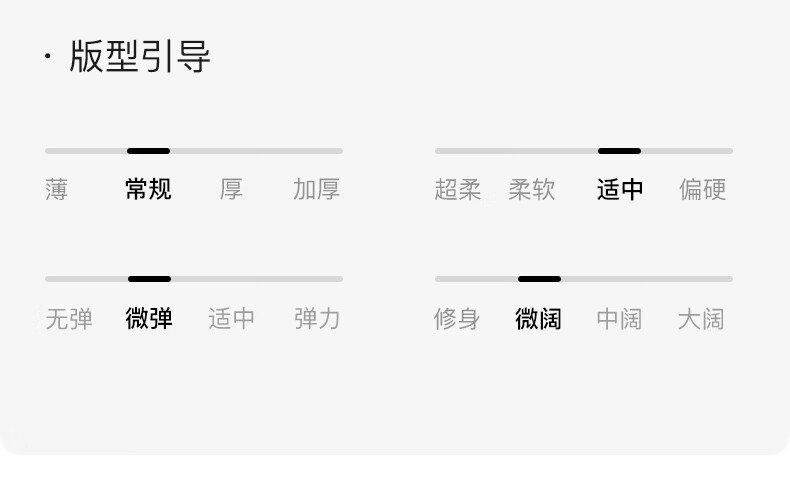 · 版型引导

薄 常规 厚 加厚

超柔 柔软 适中 偏硬

无弹 微弹 适中 弹力

修身 微阔 中阔 大阔