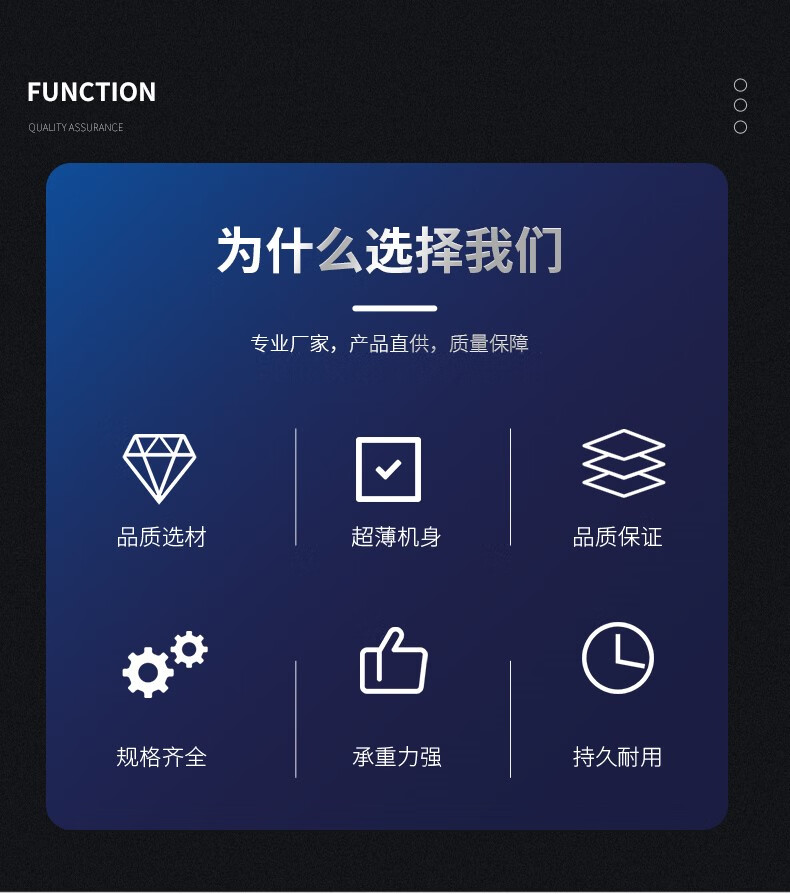 FUNCTION
QUALITY ASSURANCE

为什么选择我们

专业厂家，产品直供，质量保障

品质选材

超薄机身

品质保证

规格齐全

承重力强

持久耐用