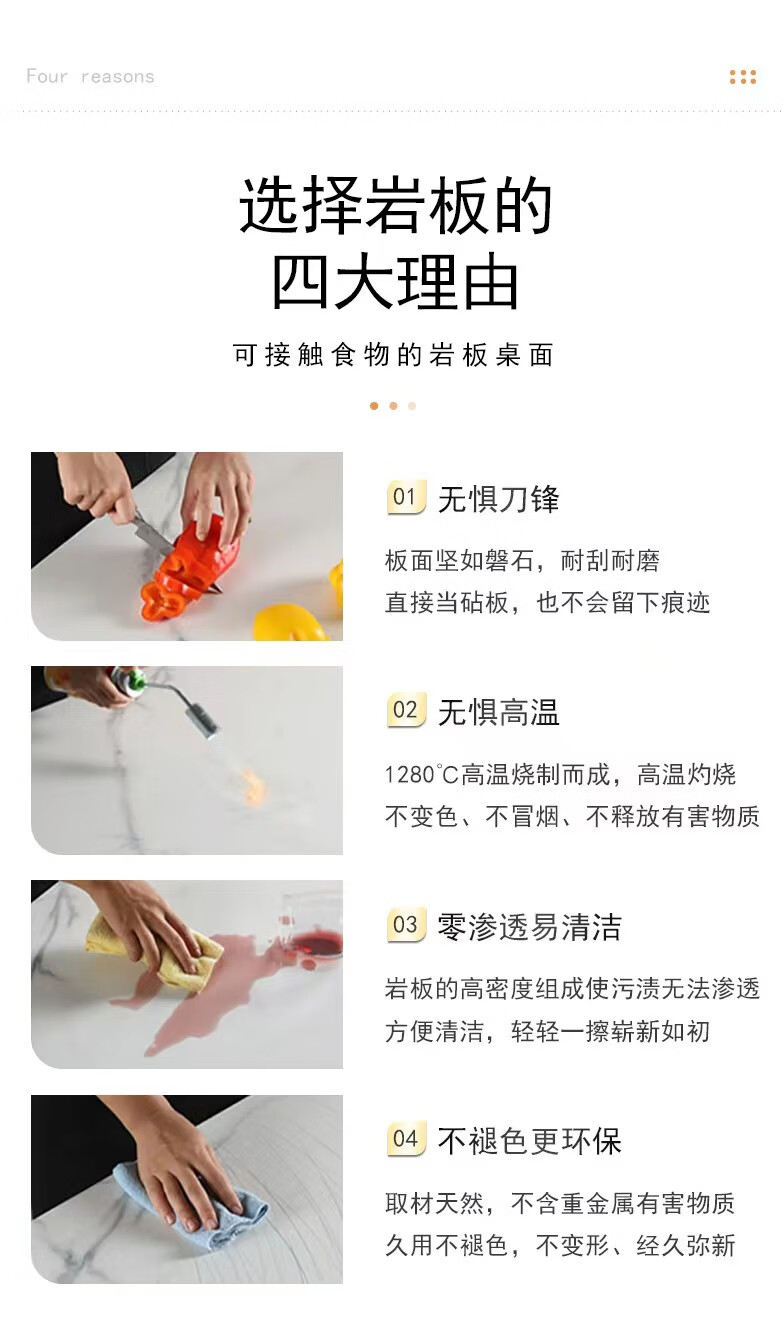 Four reasons

选择岩板的
四大理由

可接触食物的岩板桌面

01 无惧刀锋

板面坚如磐石，耐刮耐磨
直接当砧板，也不会留下痕迹

02 无惧高温

1280°C高温烧制而成，高温灼烧
不变色、不冒烟、不释放有害物质

03 零渗透易清洁

岩板的高密度组成使污渍无法渗透
方便清洁，轻轻一擦崭新如初

04 不褪色更环保

取材天然，不含重金属有害物质
久用不褪色，不变形、经久弥新