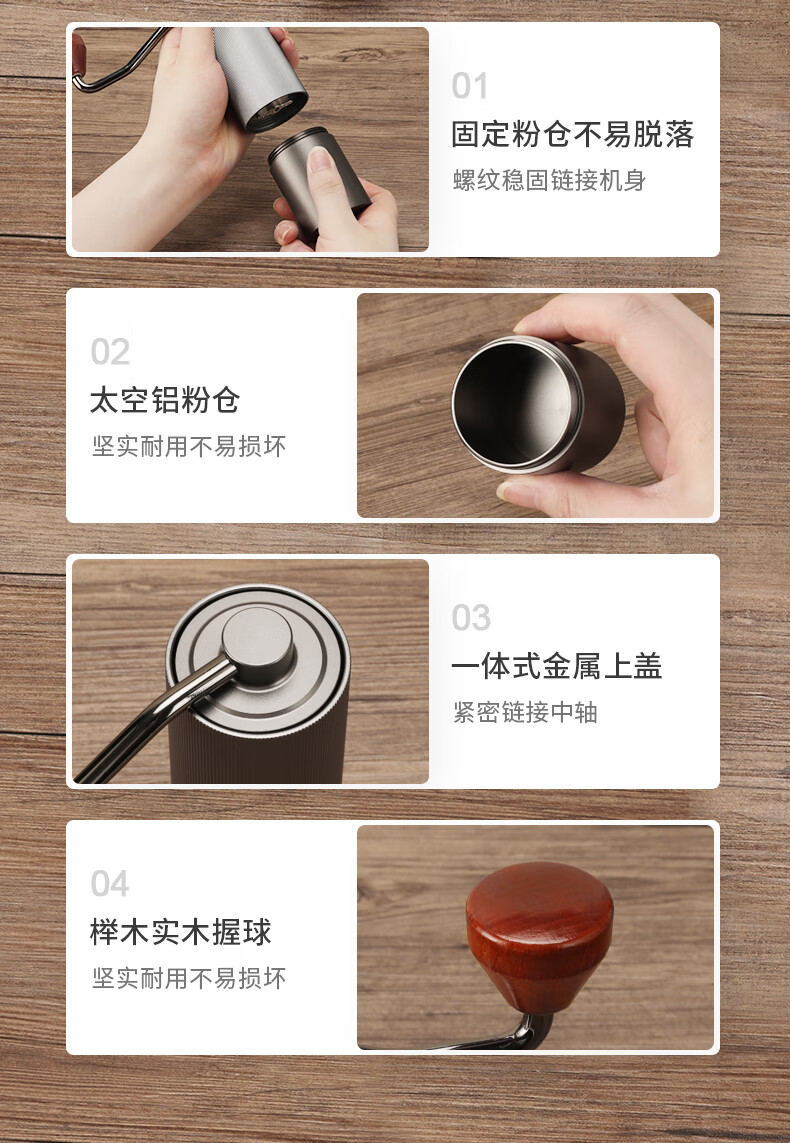 01
固定粉仓不易脱落
螺纹稳固链接机身

02
太空铝粉仓
坚实耐用不易损坏

03
一体式金属上盖
紧密链接中轴

04
榉木实木握球
坚实耐用不易损坏