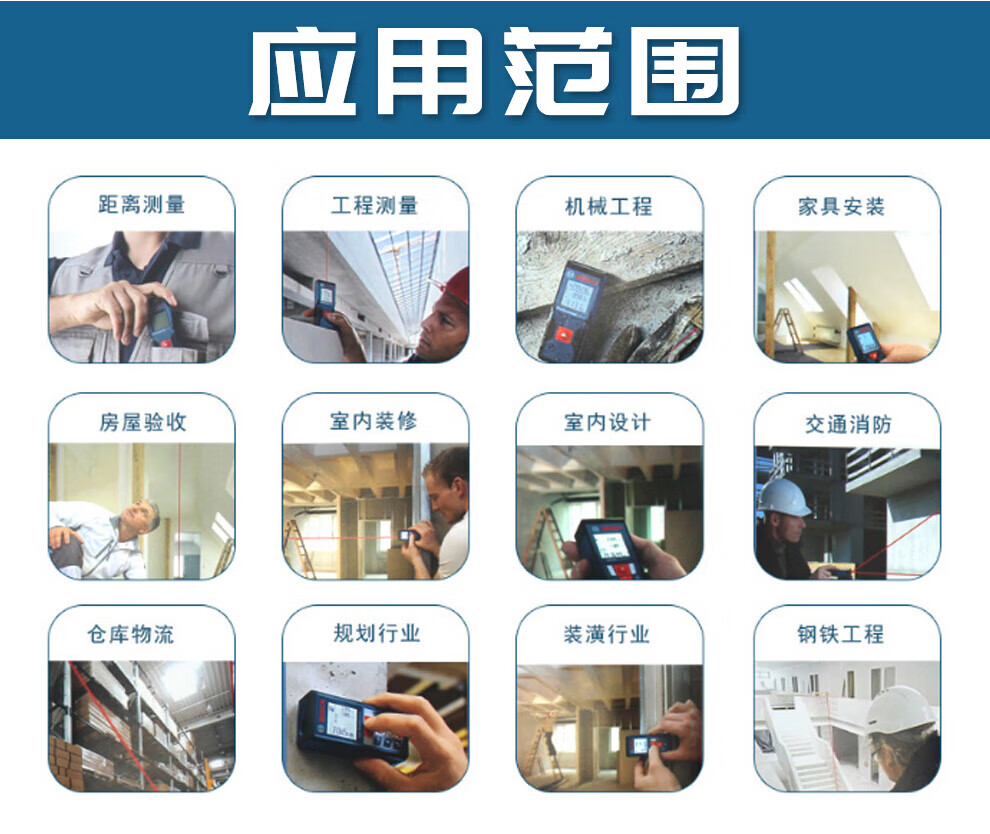 应用范围

距离测量

工程测量

机械工程

家具安装

房屋验收

室内装修

室内设计

交通消防

仓库物流

规划行业

装潢行业

钢铁工程