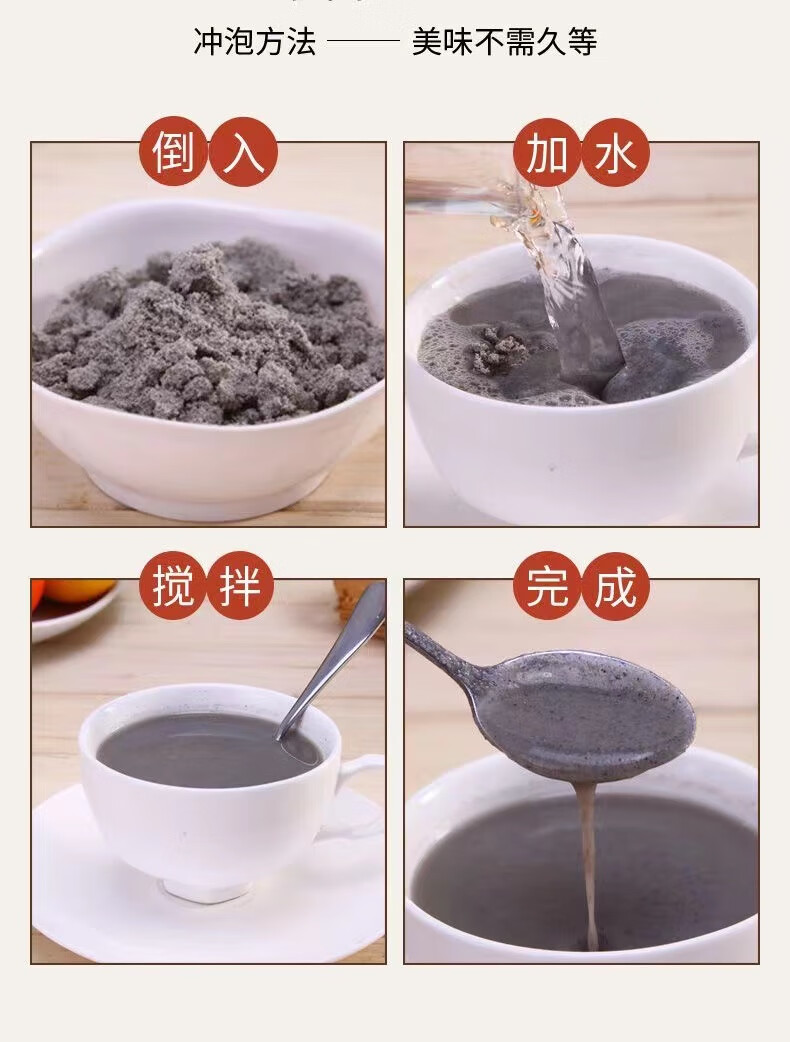 冲泡方法 —— 美味不需久等

倒入

加水

搅拌

完成