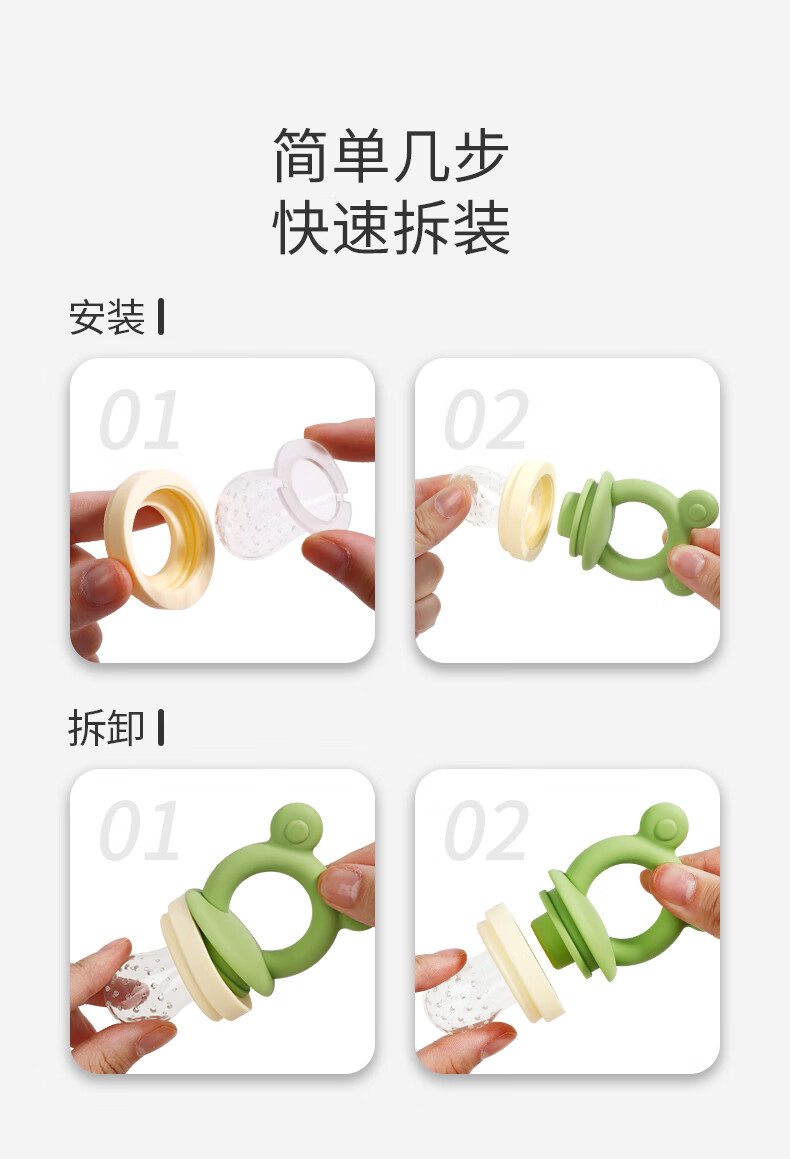 简单几步
快速拆装

安装

01

02

拆卸

01

02