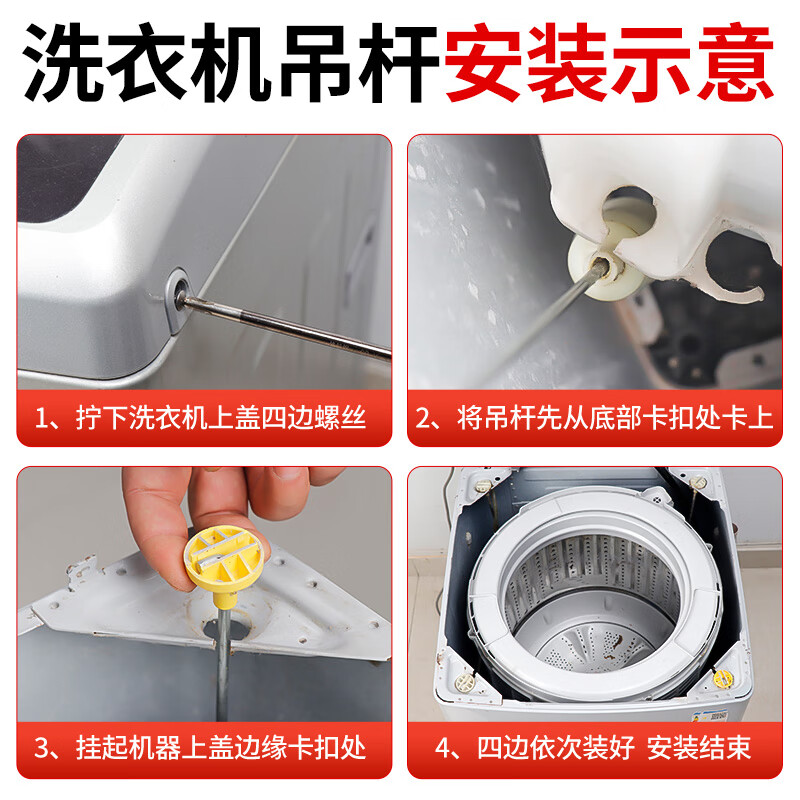 洗衣机吊杆安装示意

1、拧下洗衣机上盖四边螺丝

2、将吊杆先从底部卡扣处卡上

3、挂起机器上盖边缘卡扣处

4、四边依次装好 安装结束