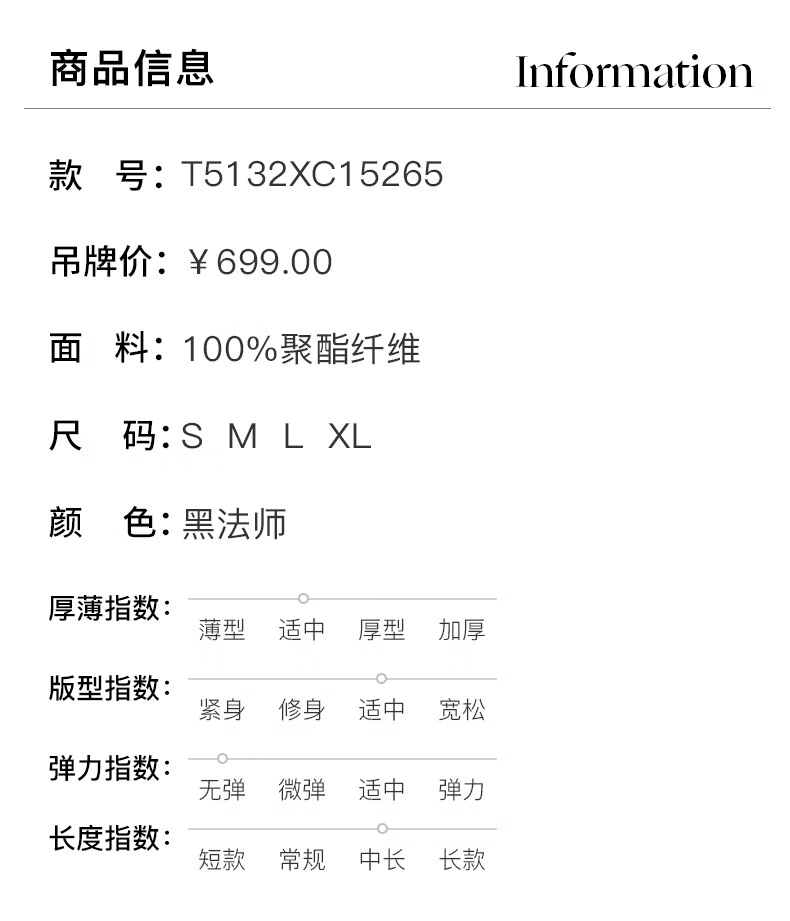 商品信息 Information

款 号：T5132XC15265

吊牌价：￥699.00

面 料：100%聚酯纤维

尺 码：S M L XL

颜 色：黑法师

厚薄指数：
薄型 适中 厚型 加厚

版型指数：
紧身 修身 适中 宽松

弹力指数：
无弹 微弹 适中 弹力

长度指数：
短款 常规 中长 长款