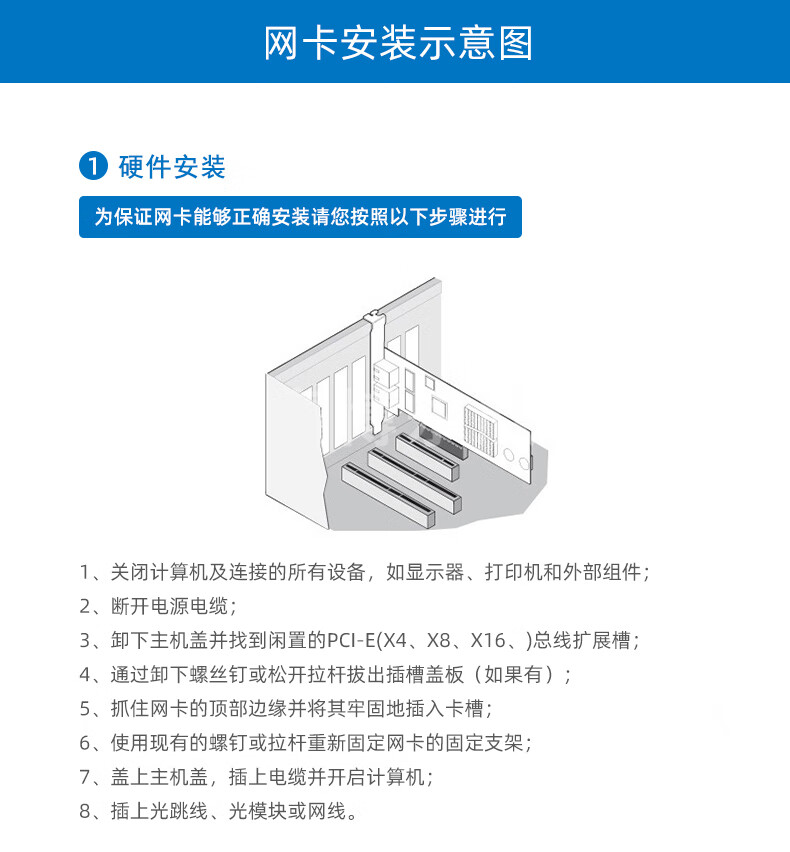 网卡安装示意图

1 硬件安装

为保证网卡能够正确安装请您按照以下步骤进行

1、关闭计算机及连接的所有设备，如显示器、打印机和外部组件；
2、断开电源电缆；
3、卸下主机盖并找到闲置的PCI-E(X4、X8、X16、)总线扩展槽；
4、通过卸下螺丝钉或松开拉杆拔出插槽盖板（如果有）；
5、抓住网卡的顶部边缘并将其牢固地插入卡槽；
6、使用现有的螺钉或拉杆重新固定网卡的固定支架；
7、盖上主机盖，插上电缆并开启计算机；
8、插上光跳线、光模块或网线。