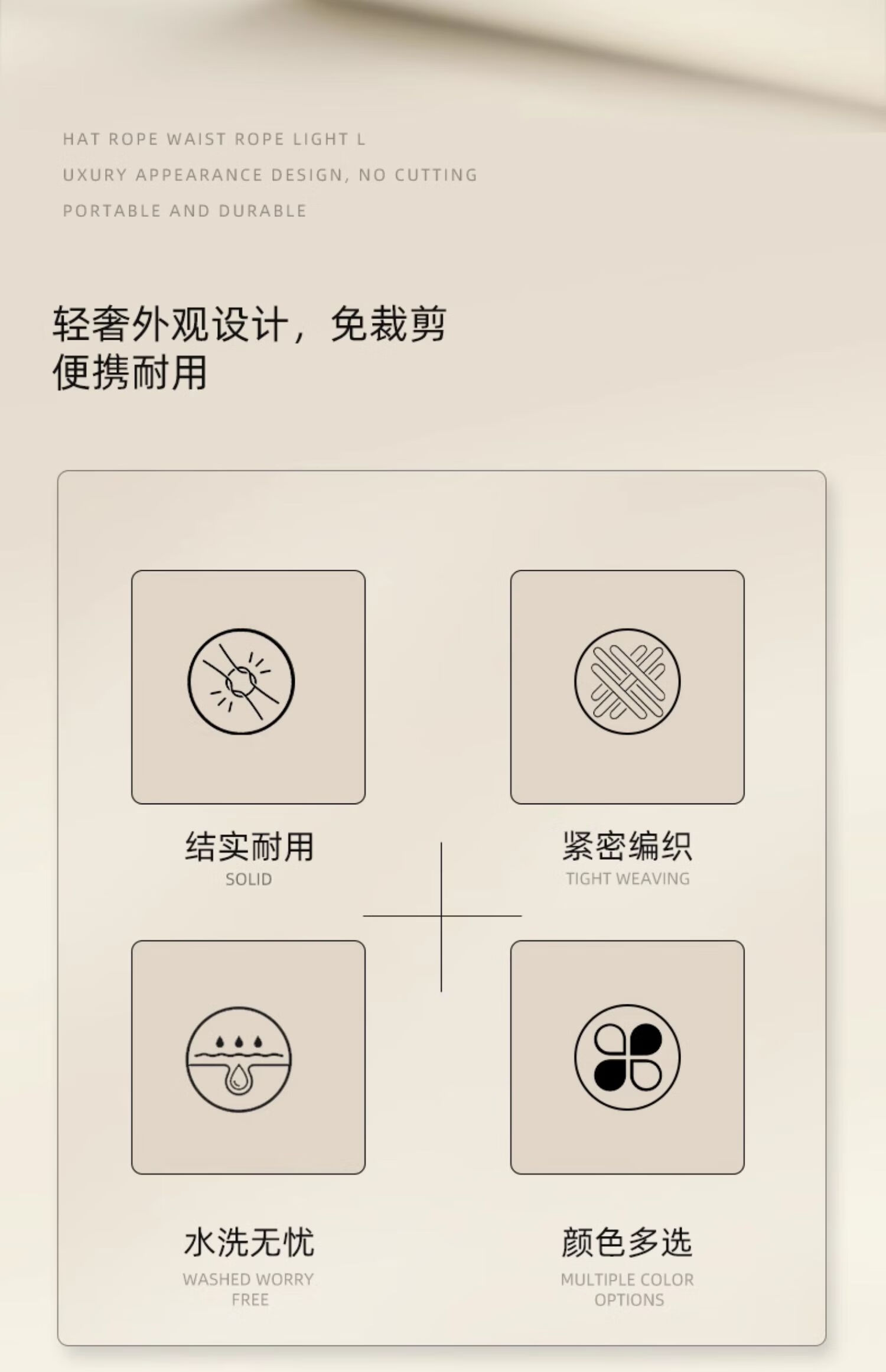 HAT ROPE WAIST ROPE LIGHT L
UXURY APPEARANCE DESIGN, NO CUTTING
PORTABLE AND DURABLE

轻奢外观设计，免裁剪
便携耐用

结实耐用
SOLID

紧密编织
TIGHT WEAVING

水洗无忧
WASHED WORRY FREE

颜色多选
MULTIPLE COLOR OPTIONS