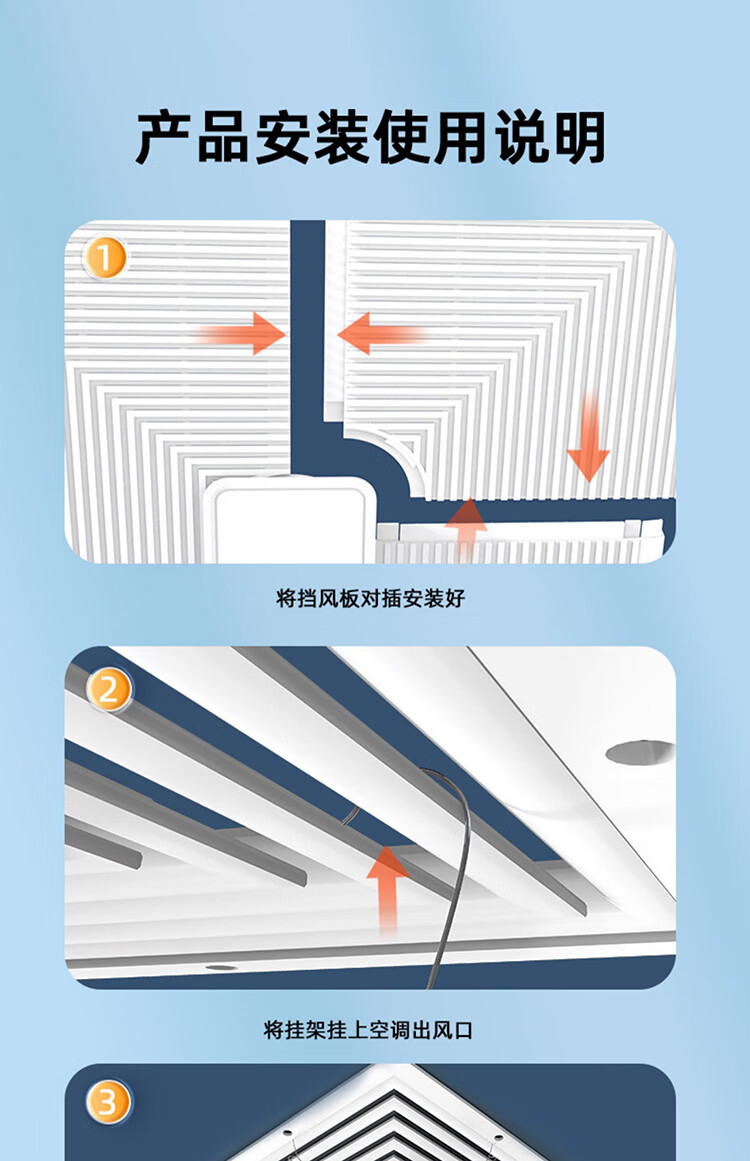 产品安装使用说明

1

将挡风板对插安装好

2

将挂架挂上空调出风口

3