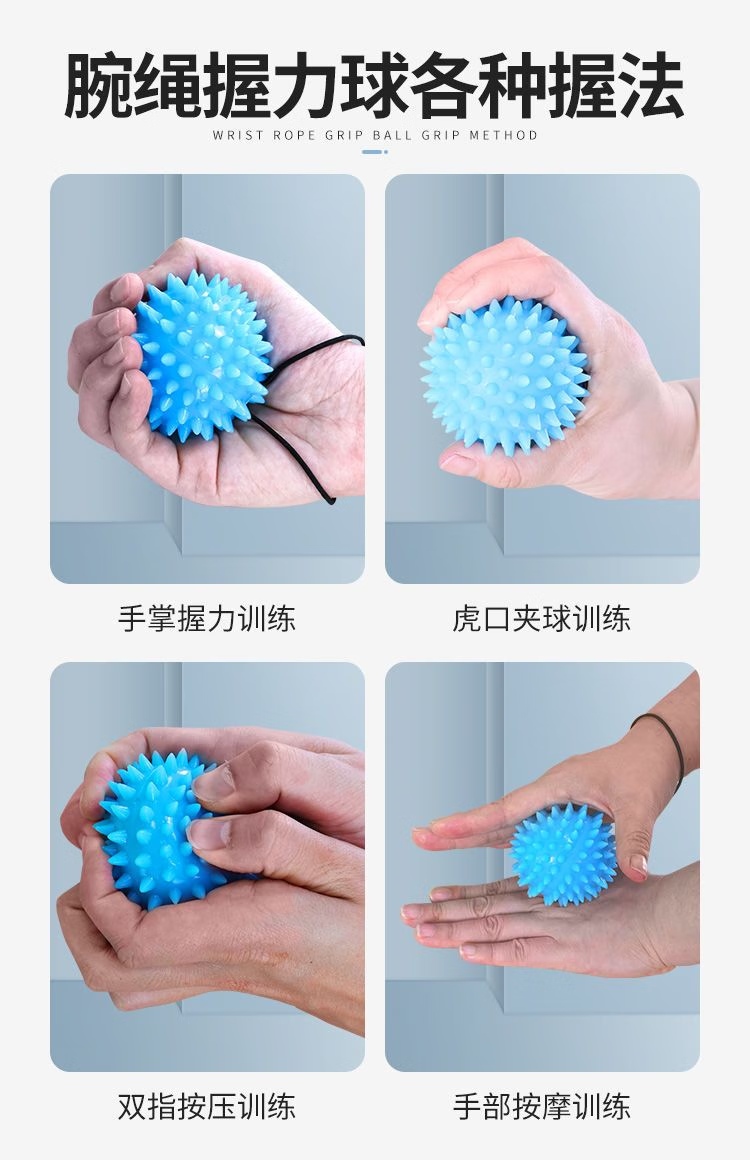 腕绳握力球各种握法

WRIST ROPE GRIP BALL GRIP METHOD

手掌握力训练

虎口夹球训练

双指按压训练

手部按摩训练