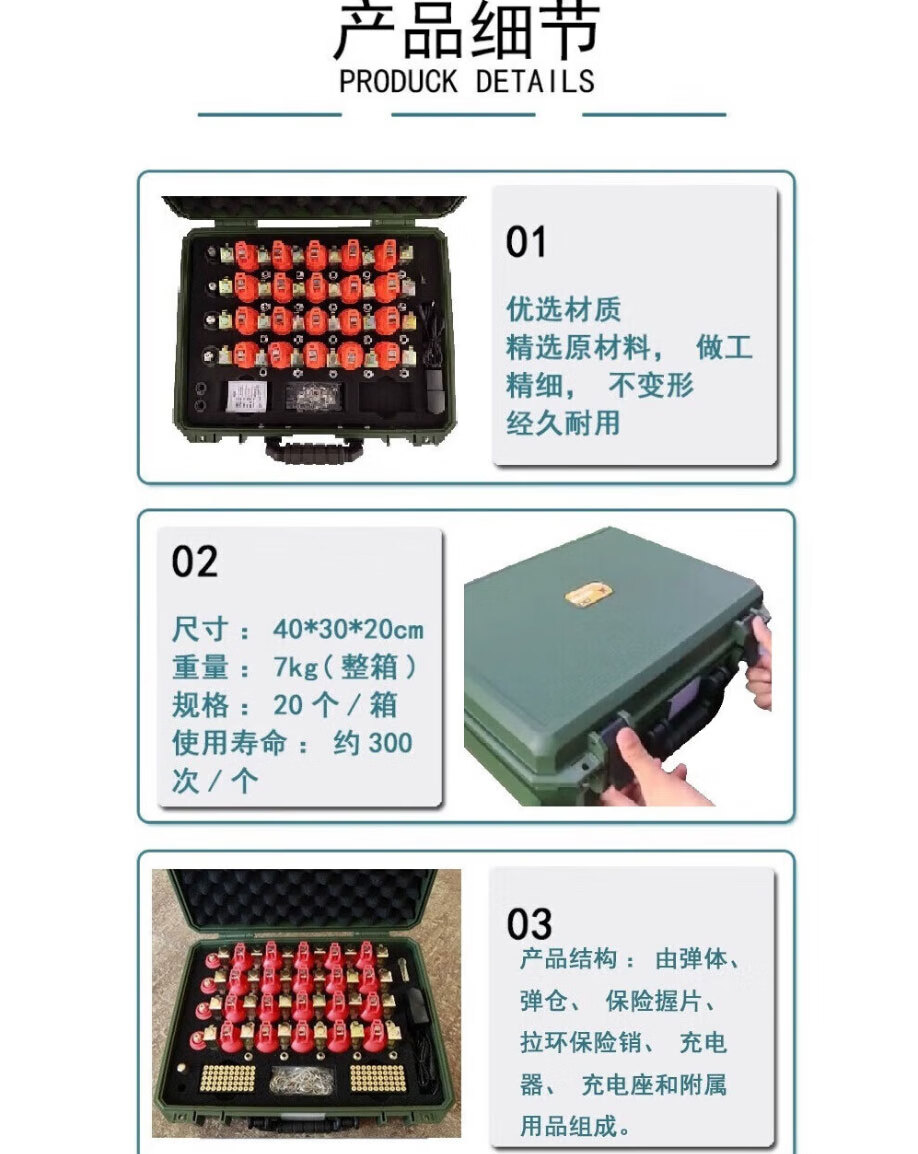 产品细节
PRODUCK DETAILS

01

优选材质
精选原材料， 做工精细， 不变形
经久耐用

02

尺寸： 40*30*20cm
重量： 7kg（整箱）
规格： 20 个 / 箱
使用寿命： 约 300 次 / 个

03

产品结构： 由弹体、弹仓、 保险握片、拉环保险销、 充电器、 充电座和附属用品组成。