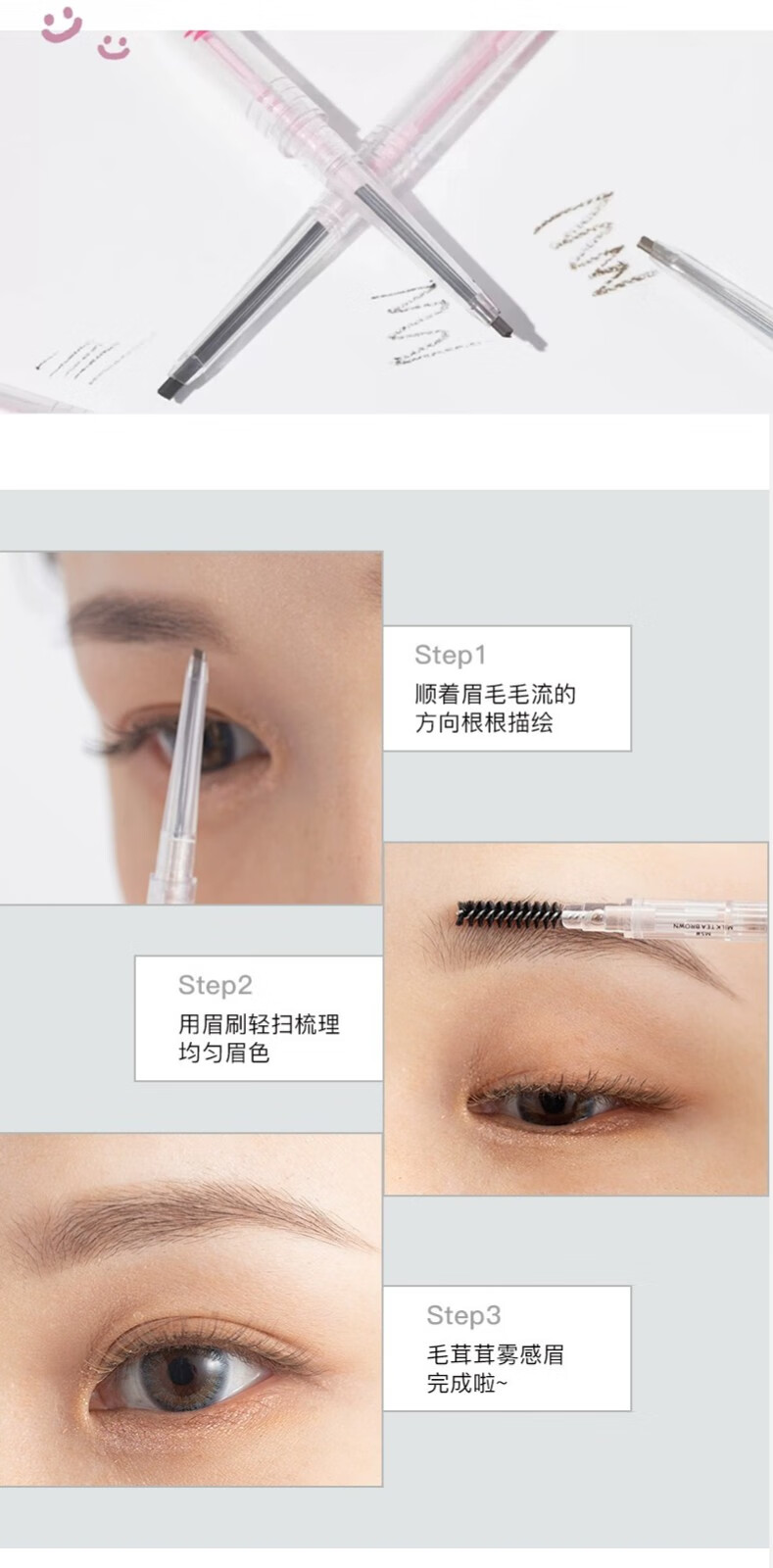 Step1
顺着眉毛毛流的方向根根描绘

MILKTEABROWN

Step2
用眉刷轻扫梳理均匀眉色

Step3
毛茸茸雾感眉完成啦~