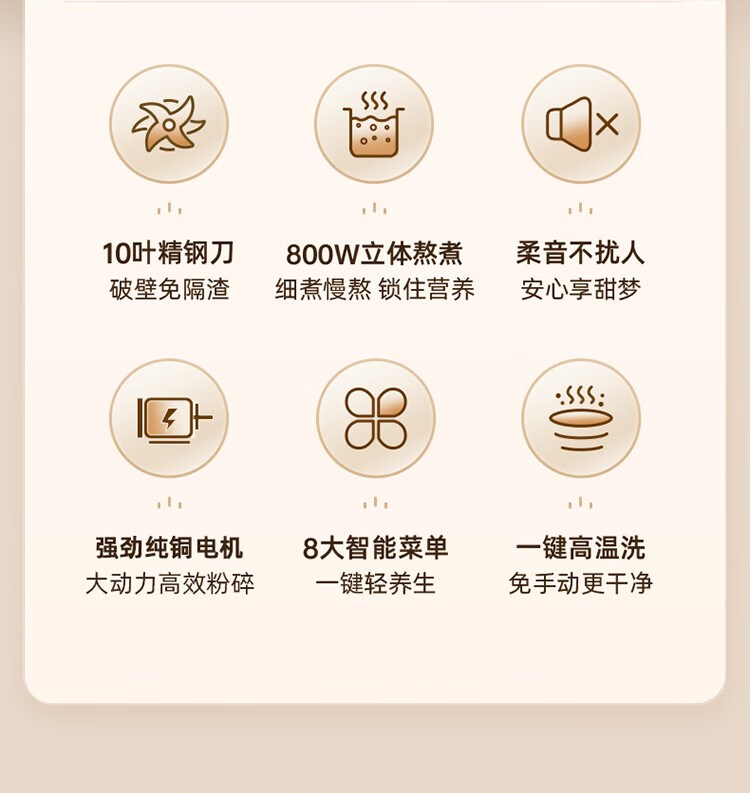 10叶精钢刀
破壁免隔渣

800W立体熬煮
细煮慢熬 锁住营养

柔音不扰人
安心享甜梦

强劲纯铜电机
大动力高效粉碎

8大智能菜单
一键轻养生

一键高温洗
免手动更干净