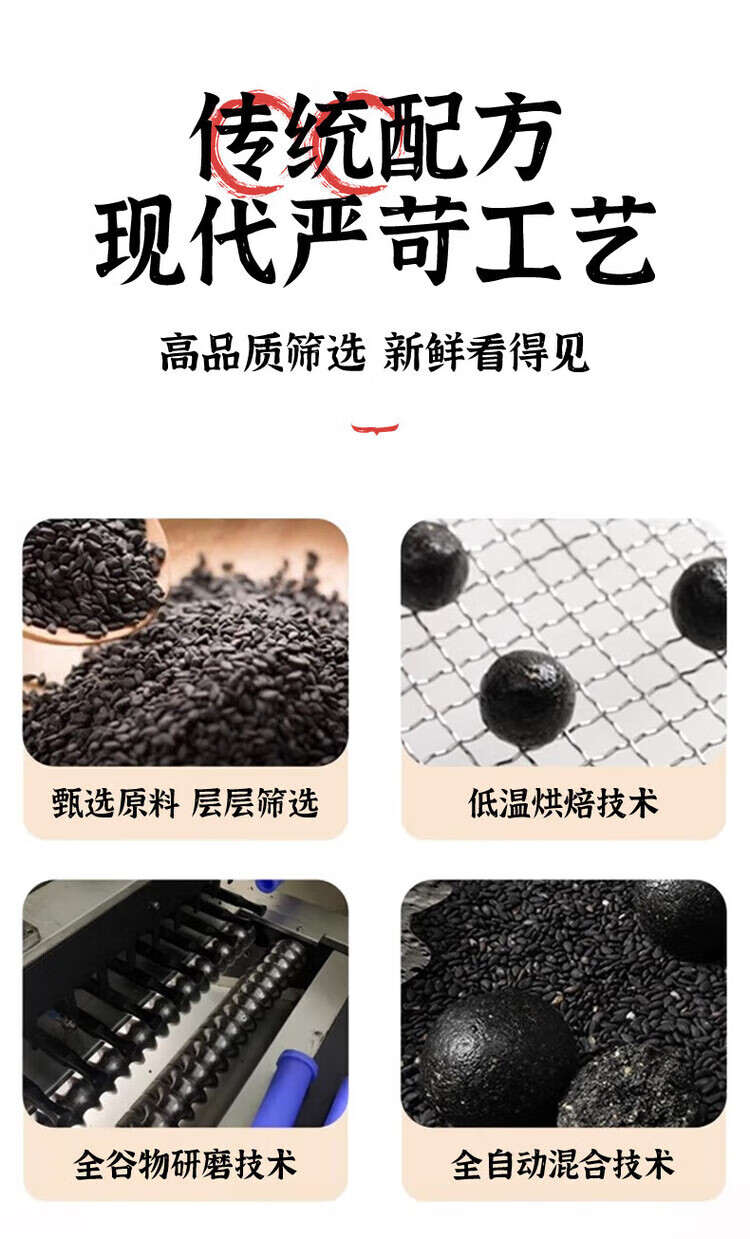 传统配方
现代严苛工艺

高品质筛选 新鲜看得见

甄选原料 层层筛选

低温烘焙技术

全谷物研磨技术

全自动混合技术