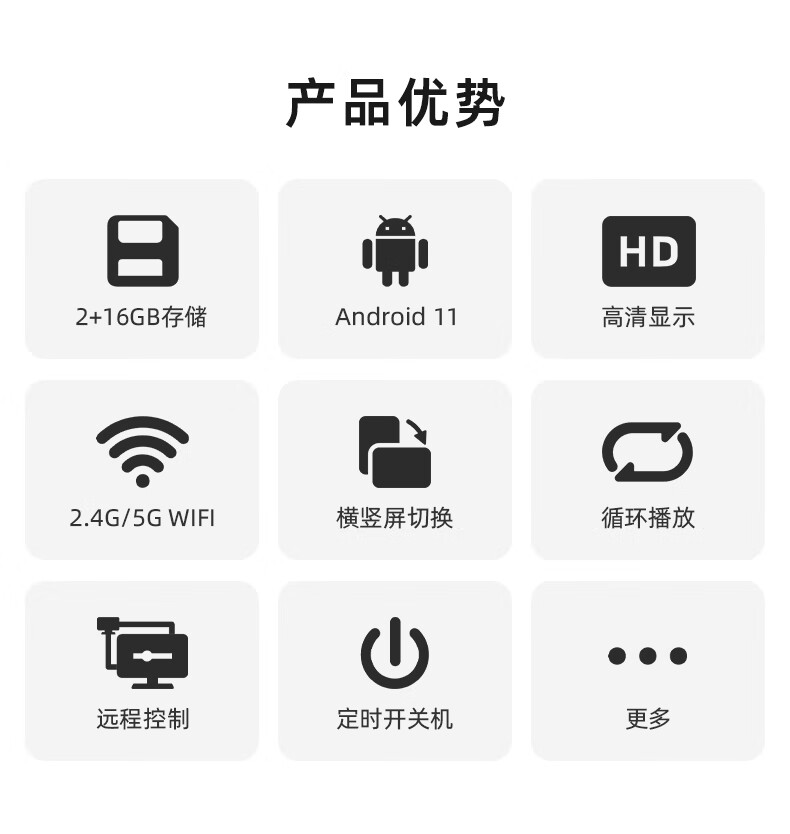 产品优势

2+16GB存储

Android 11

HD

高清显示

2.4G/5G WIFI

横竖屏切换

循环播放

远程控制

定时开关机

更多