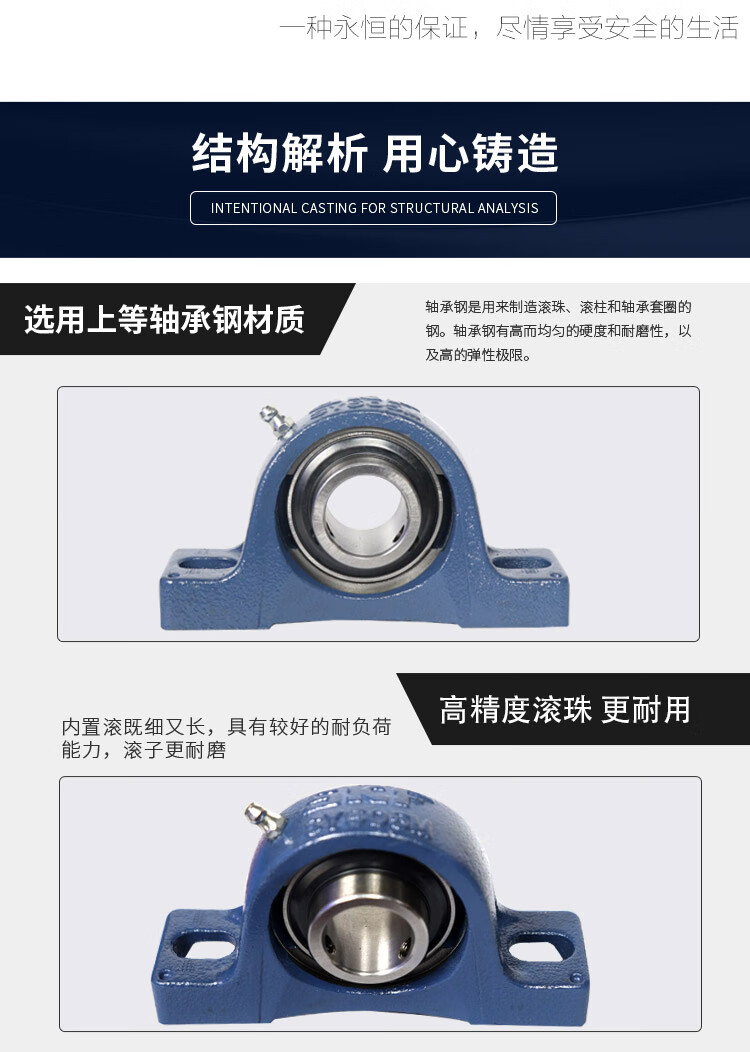 一种永恒的保证，尽情享受安全的生活

结构解析 用心铸造

INTENTIONAL CASTING FOR STRUCTURAL ANALYSIS

选用上等轴承钢材质

轴承钢是用来制造滚珠、滚柱和轴承套圈的钢。轴承钢有高而均匀的硬度和耐磨性，以及高的弹性极限。

高精度滚珠 更耐用

内置滚既细又长，具有较好的耐负荷能力，滚子更耐磨