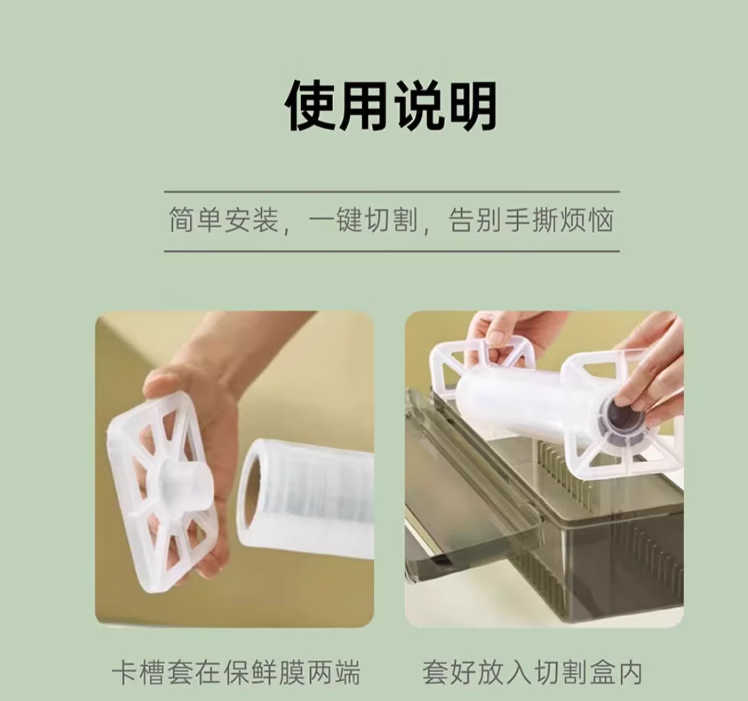 使用说明

简单安装，一键切割，告别手撕烦恼

卡槽套在保鲜膜两端

套好放入切割盒内