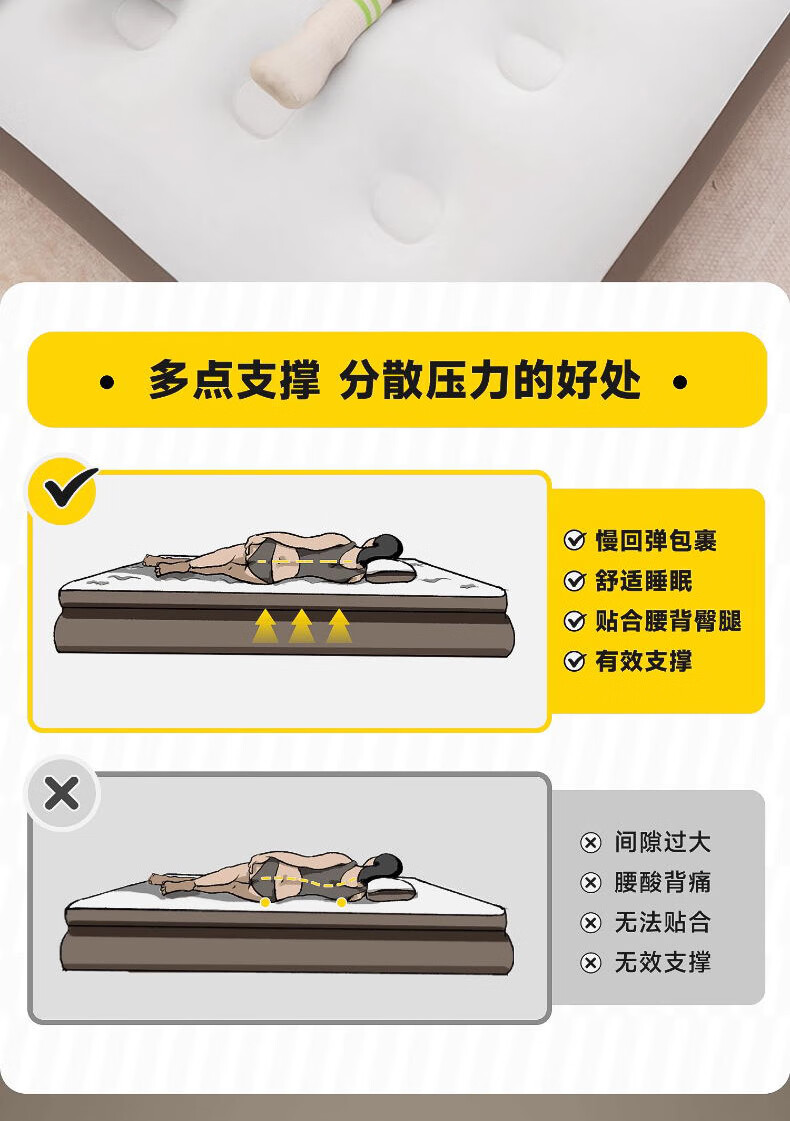 • 多点支撑 分散压力的好处 •

慢回弹包裹
舒适睡眠
贴合腰背臀腿
有效支撑

间隙过大
腰酸背痛
无法贴合
无效支撑