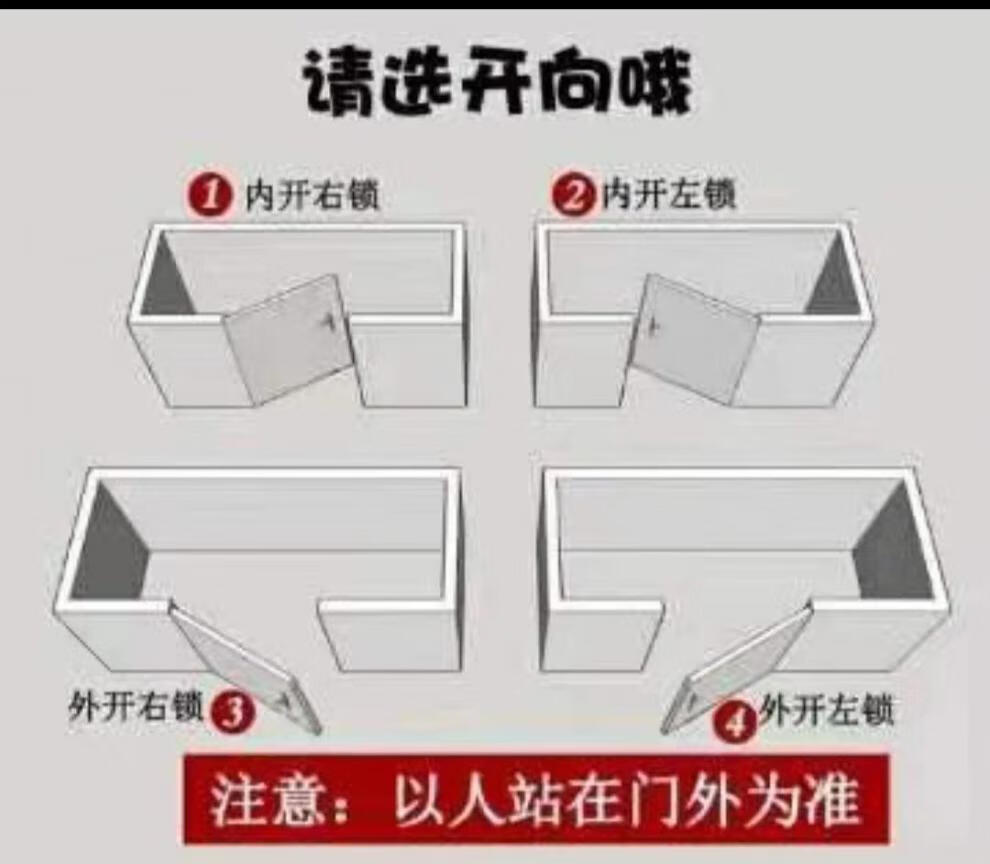 请选开向哦

1 内开右锁

2 内开左锁

外开右锁 3

4 外开左锁

注意：以人站在门外为准