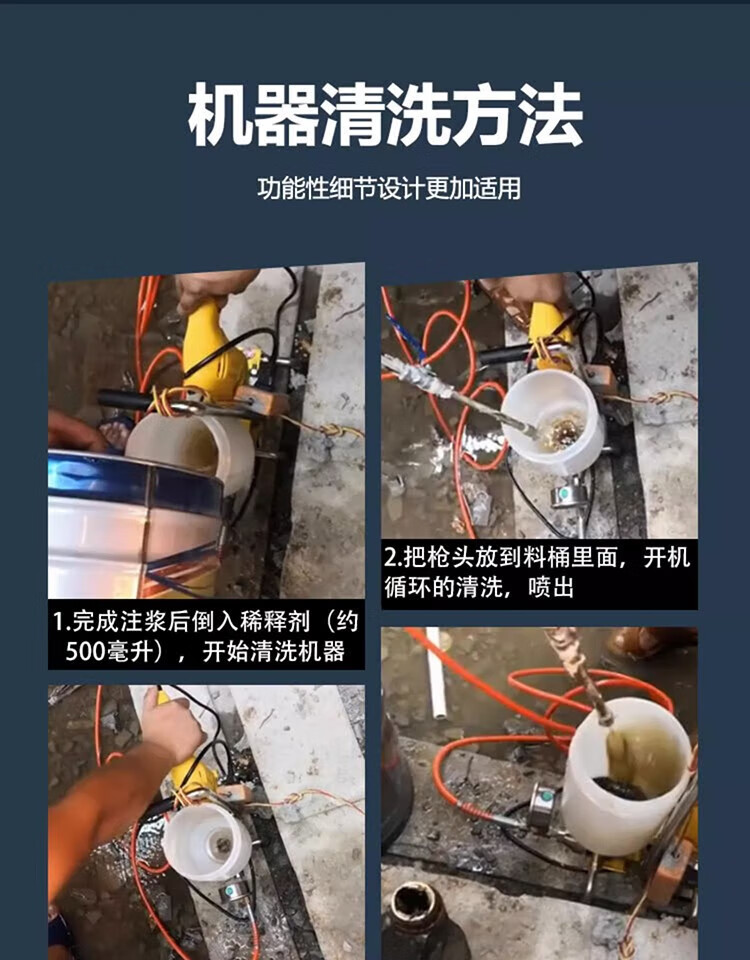 机器清洗方法

功能性细节设计更加适用

1.完成注浆后倒入稀释剂（约500毫升），开始清洗机器

2.把枪头放到料桶里面，开机循环的清洗，喷出