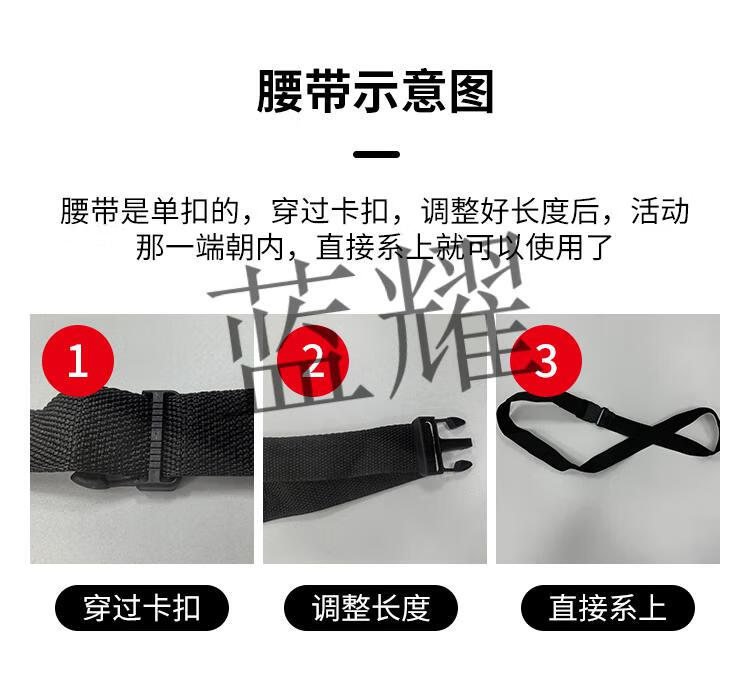 腰带示意图

腰带是单扣的，穿过卡扣，调整好长度后，活动那一端朝内，直接系上就可以使用了

蓝耀

1

2

3

穿过卡扣

调整长度

直接系上