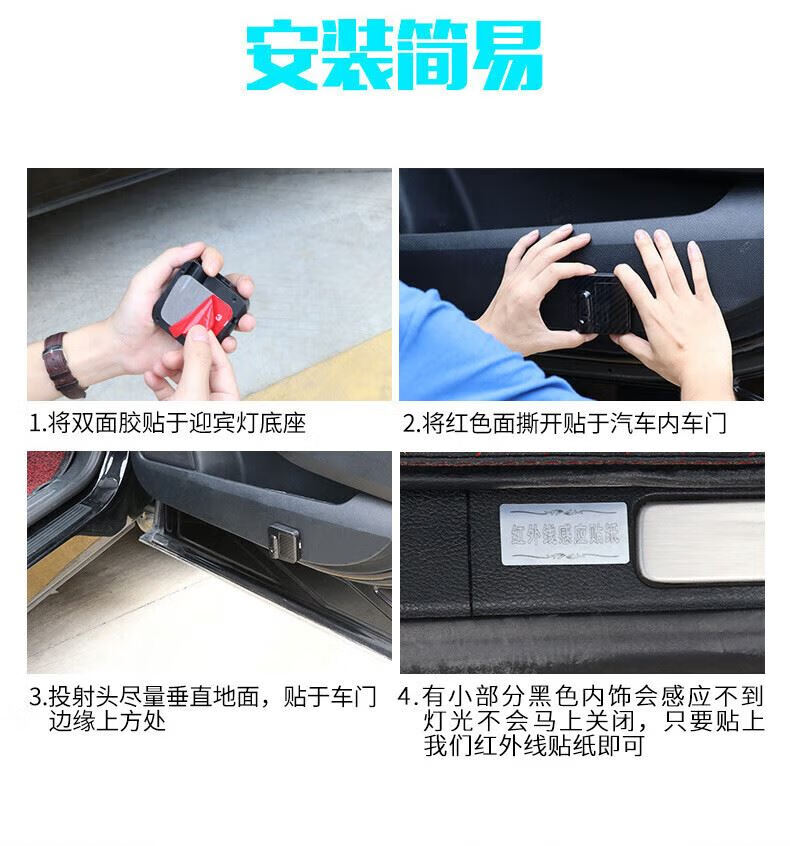 安装简易

1.将双面胶贴于迎宾灯底座

2.将红色面撕开贴于汽车内车门

红外线感应贴纸

3.投射头尽量垂直地面，贴于车门边缘上方处

4.有小部分黑色内饰会感应不到灯光不会马上关闭，只要贴上我们红外线贴纸即可