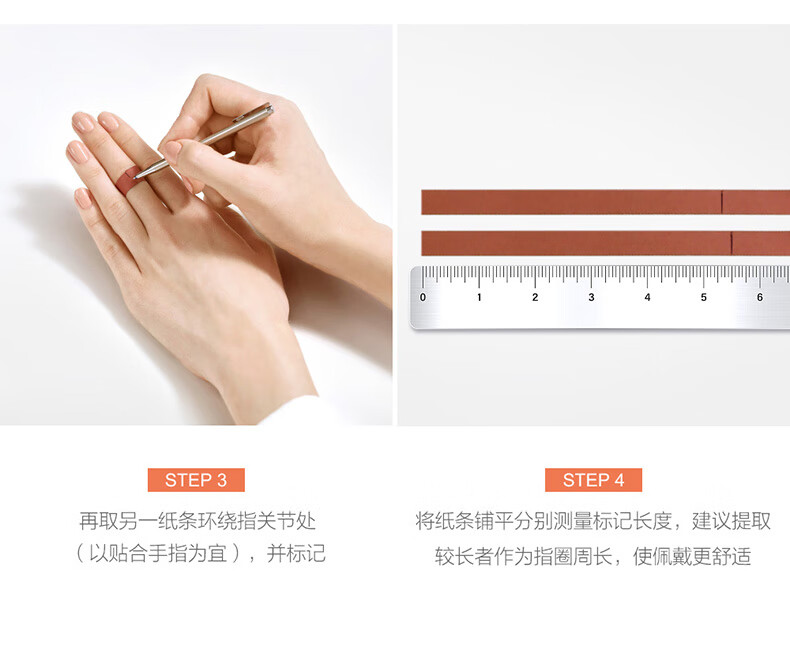 0 1 2 3 4 5 6

STEP 3

再取另一纸条环绕指关节处
（以贴合手指为宜），并标记

STEP 4

将纸条铺平分别测量标记长度，建议提取
较长者作为指圈周长，使佩戴更舒适