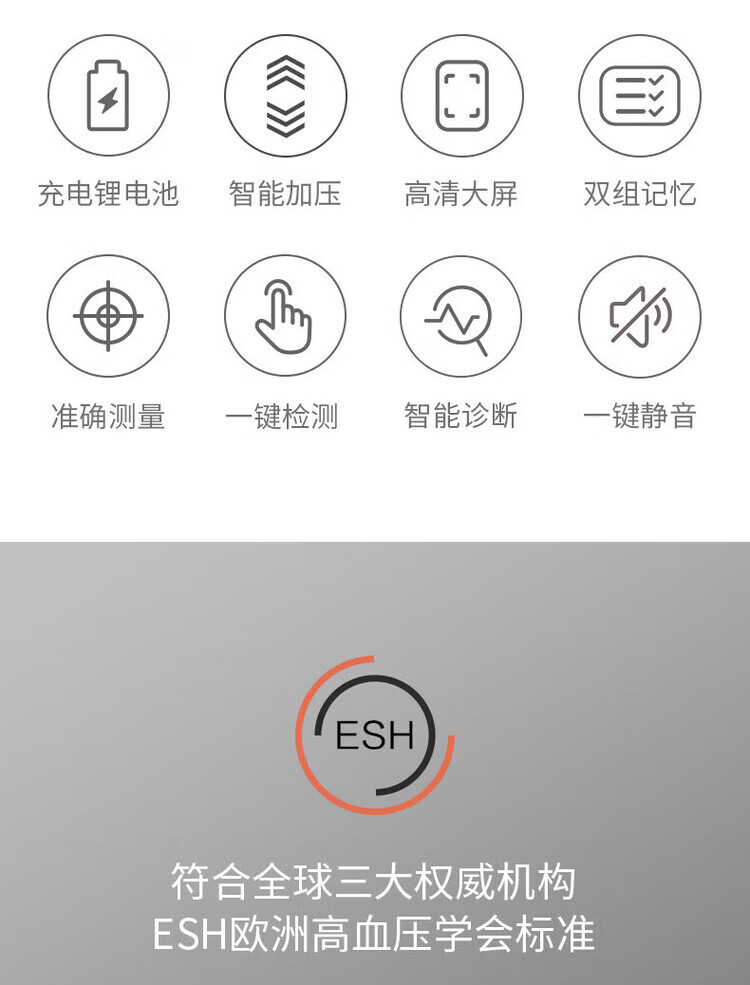 充电锂电池 智能加压 高清大屏 双组记忆

准确测量 一键检测 智能诊断 一键静音

ESH

符合全球三大权威机构
ESH欧洲高血压学会标准