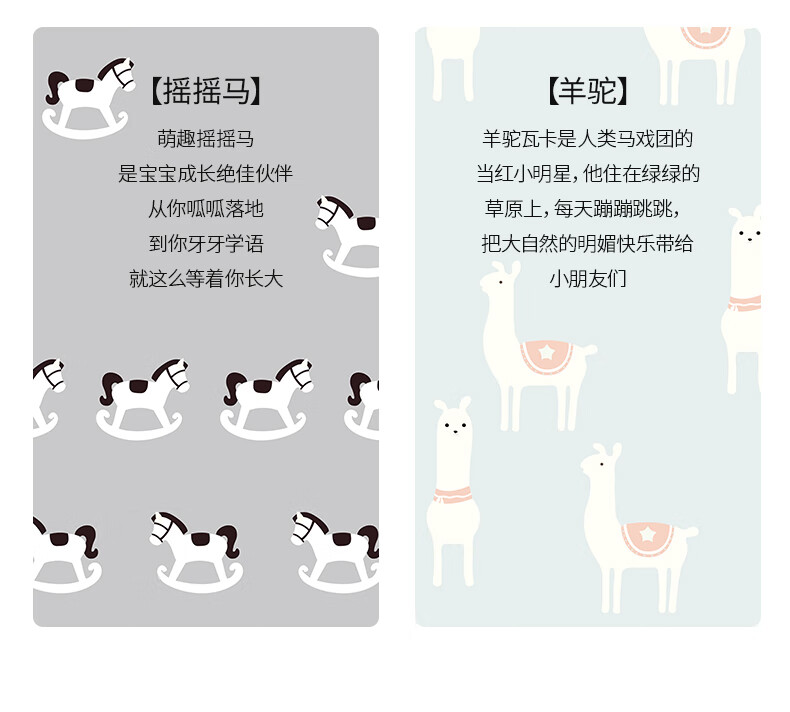 【摇摇马】

萌趣摇摇马
是宝宝成长绝佳伙伴
从你呱呱落地
到你牙牙学语
就这么等着你长大

【羊驼】

羊驼瓦卡是人类马戏团的
当红小明星，他住在绿绿的
草原上，每天蹦蹦跳跳，
把大自然的明媚快乐带给
小朋友们