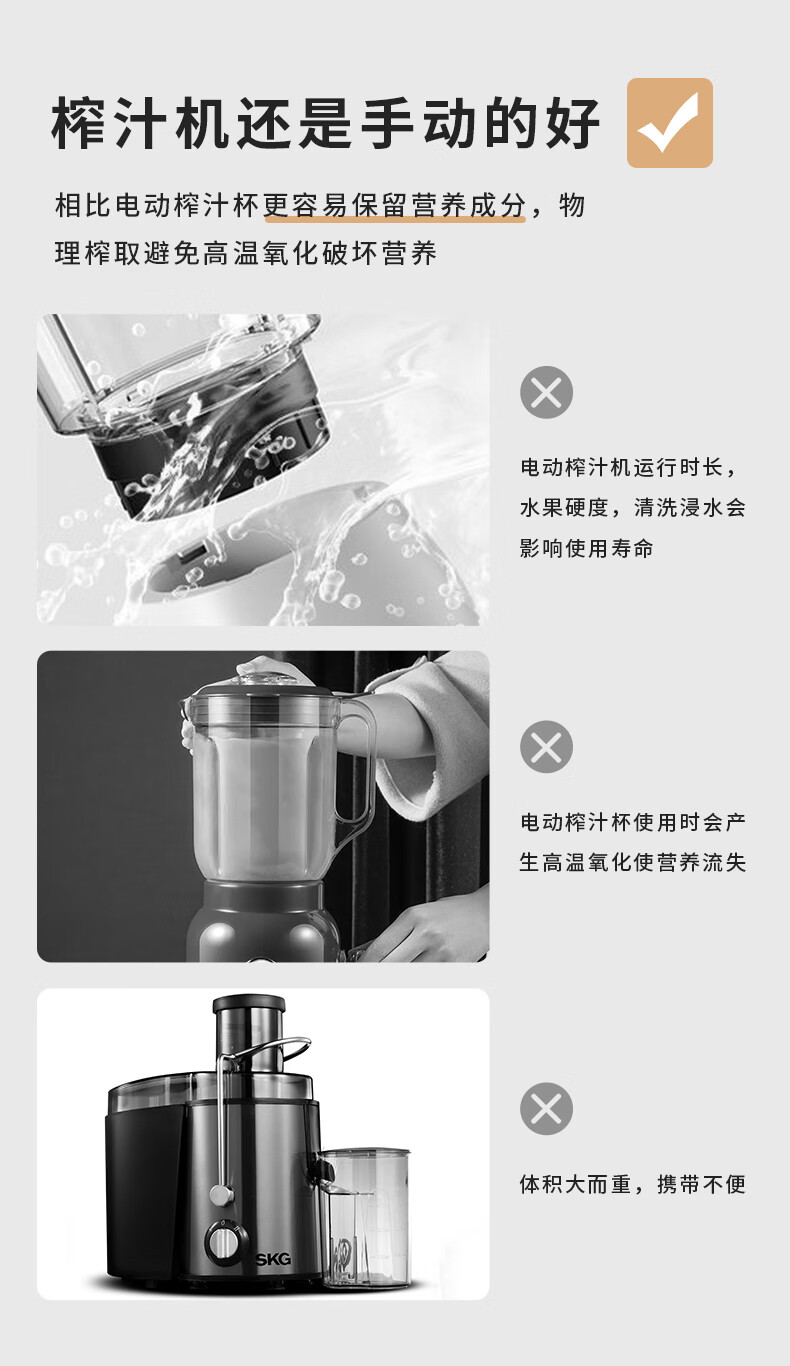 榨汁机还是手动的好

相比电动榨汁杯更容易保留营养成分，物理榨取避免高温氧化破坏营养

电动榨汁机运行时长，水果硬度，清洗浸水会影响使用寿命

电动榨汁杯使用时会产生高温氧化使营养流失

SKG

体积大而重，携带不便