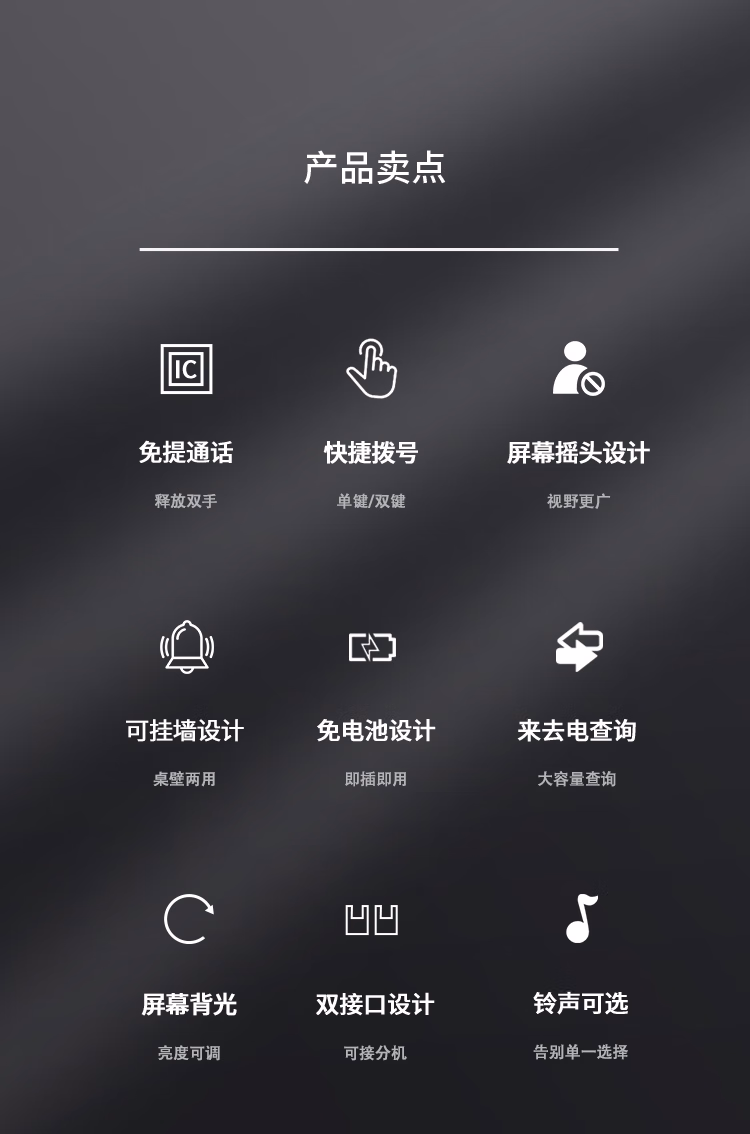 产品卖点

IC

免提通话

释放双手

快捷拨号

单键/双键

屏幕摇头设计

视野更广

可挂墙设计

桌壁两用

免电池设计

即插即用

来去电查询

大容量查询

屏幕背光

亮度可调

双接口设计

可接分机

铃声可选

告别单一选择