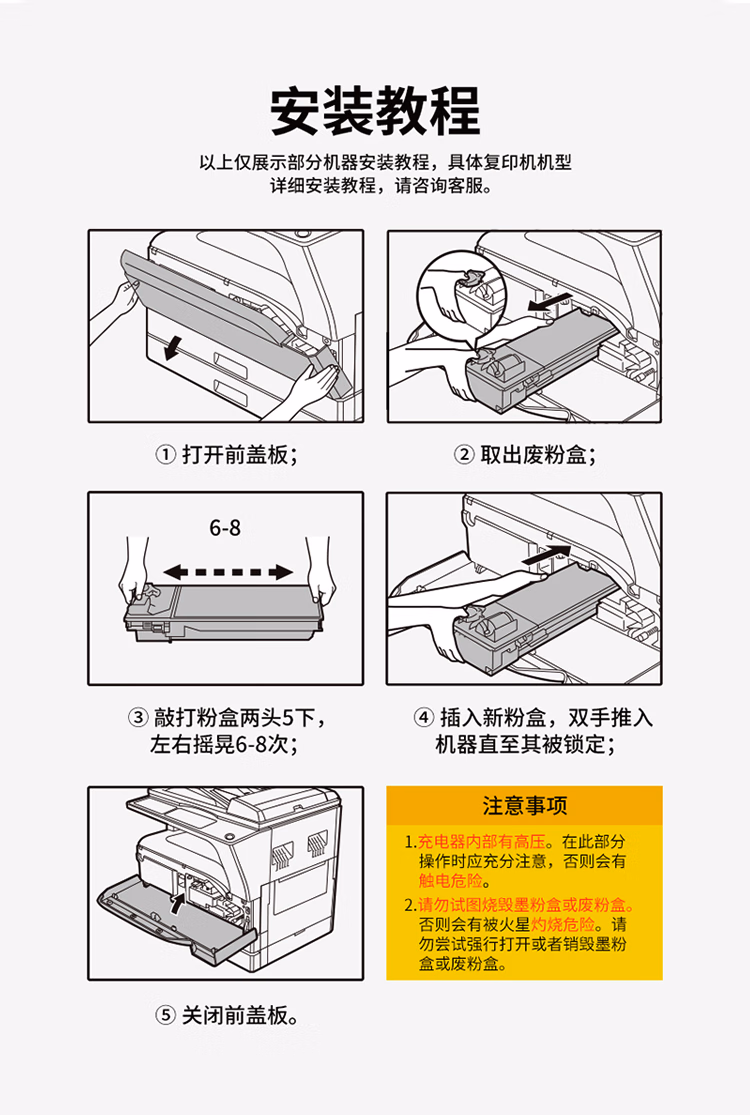 安装教程

以上仅展示部分机器安装教程，具体复印机机型详细安装教程，请咨询客服。

① 打开前盖板；

② 取出废粉盒；

6-8

③ 敲打粉盒两头5下，左右摇晃6-8次；

④ 插入新粉盒，双手推入机器直至其被锁定；

⑤ 关闭前盖板。

注意事项

1.充电器内部有高压。在此部分操作时应充分注意，否则会有触电危险。

2.请勿试图烧毁墨粉盒或废粉盒。否则会有被火星灼烧危险。请勿尝试强行打开或者销毁墨粉盒或废粉盒。