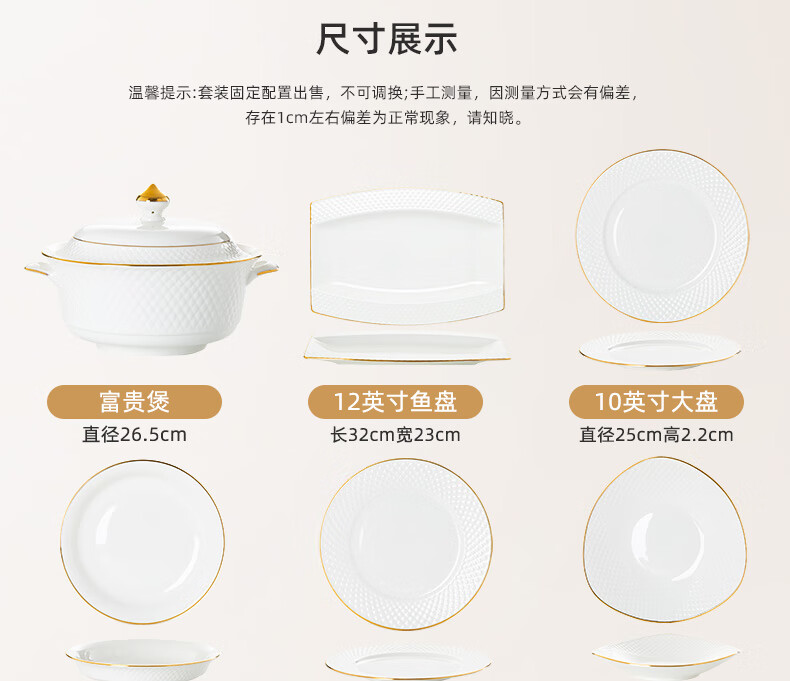 尺寸展示

温馨提示:套装固定配置出售，不可调换;手工测量，因测量方式会有偏差，存在1cm左右偏差为正常现象，请知晓。

富贵煲
直径26.5cm

12英寸鱼盘
长32cm宽23cm

10英寸大盘
直径25cm高2.2cm