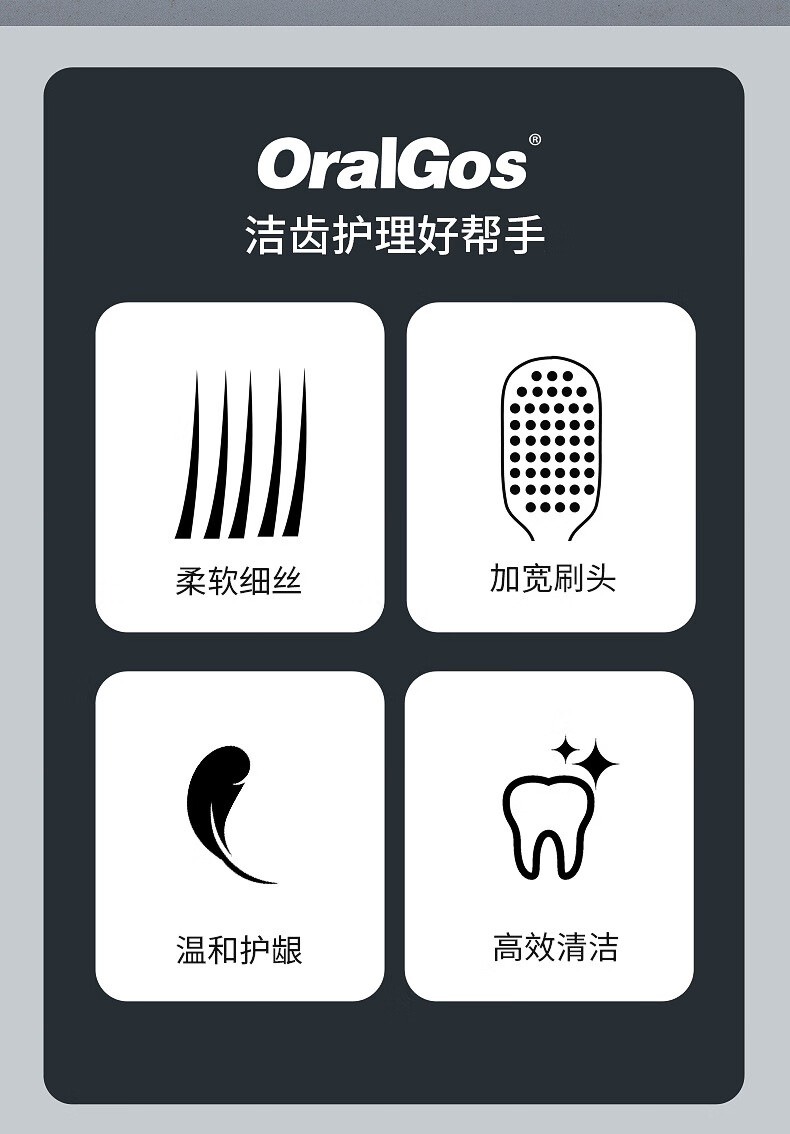 OralGos®

洁齿护理好帮手

柔软细丝

加宽刷头

温和护龈

高效清洁