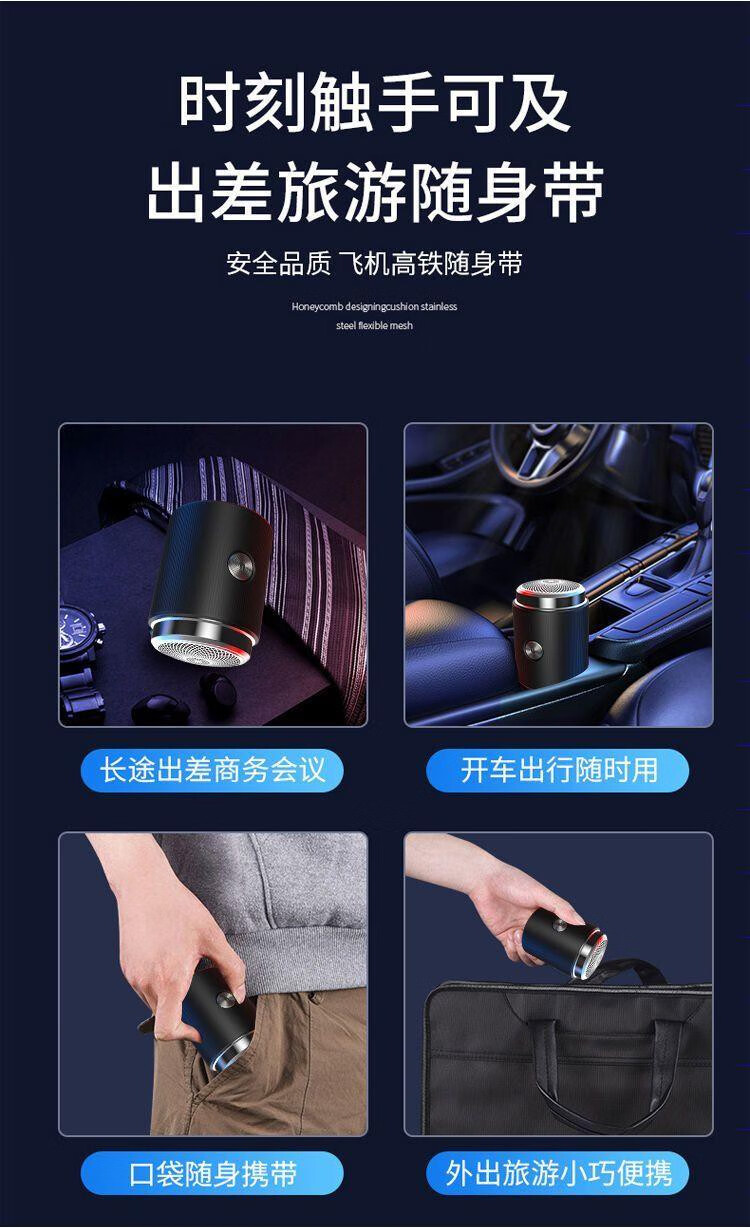 时刻触手可及
出差旅游随身带

安全品质 飞机高铁随身带

Honeycomb designingcushion stainless steel flexible mesh

长途出差商务会议

开车出行随时用

口袋随身携带

外出旅游小巧便携