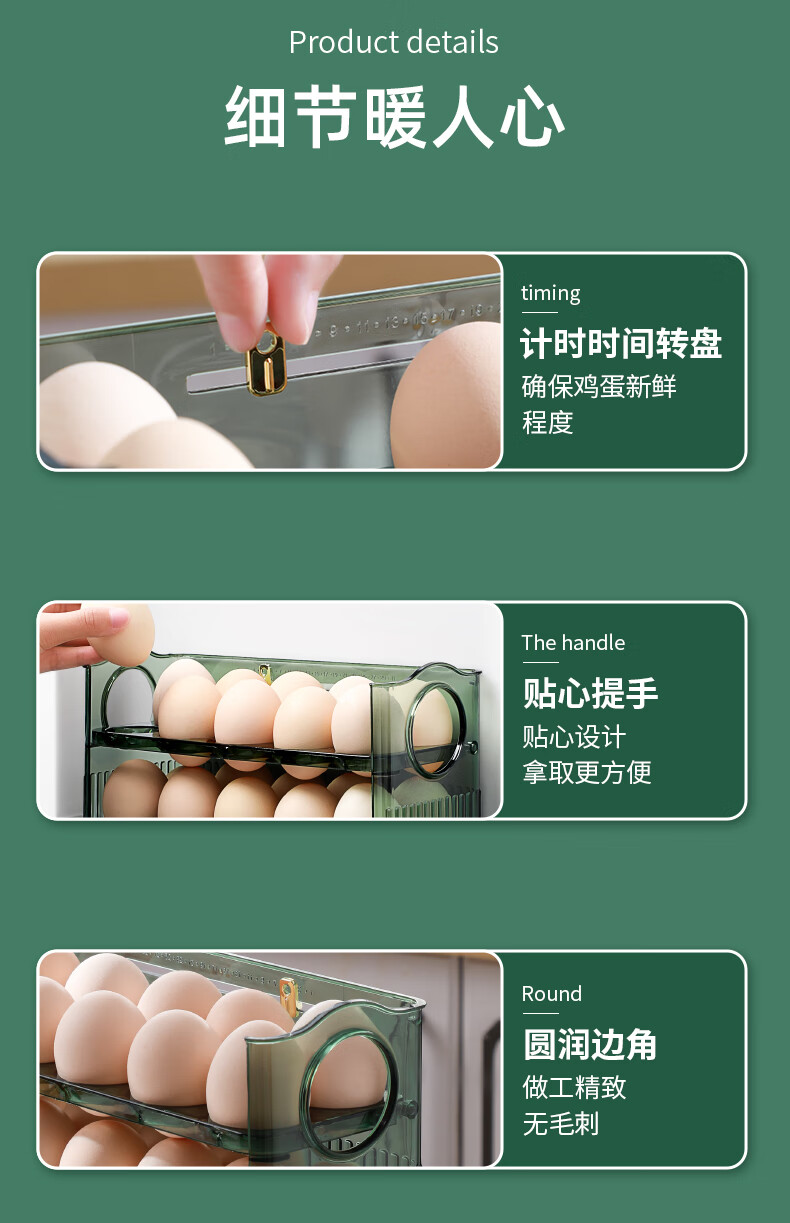 Product details
细节暖人心

timing
计时时间转盘
确保鸡蛋新鲜程度

The handle
贴心提手
贴心设计
拿取更方便

Round
圆润边角
做工精致
无毛刺