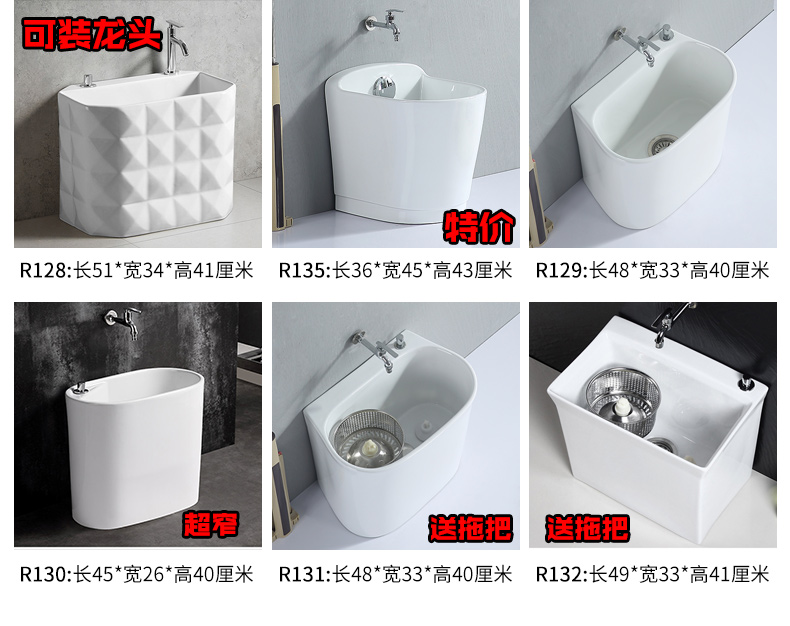 可装龙头

R128:长51*宽34*高41厘米

特价

R135:长36*宽45*高43厘米

R129:长48*宽33*高40厘米

超窄

R130:长45*宽26*高40厘米

送拖把

R131:长48*宽33*高40厘米

送拖把

R132:长49*宽33*高41厘米