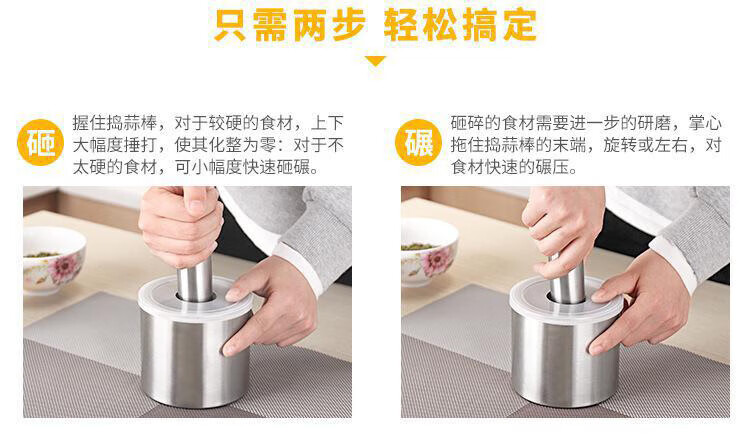 只需两步 轻松搞定

砸

握住捣蒜棒，对于较硬的食材，上下大幅度捶打，使其化整为零：对于不太硬的食材，可小幅度快速砸碾。

碾

砸碎的食材需要进一步的研磨，掌心拖住捣蒜棒的末端，旋转或左右，对食材快速的碾压。