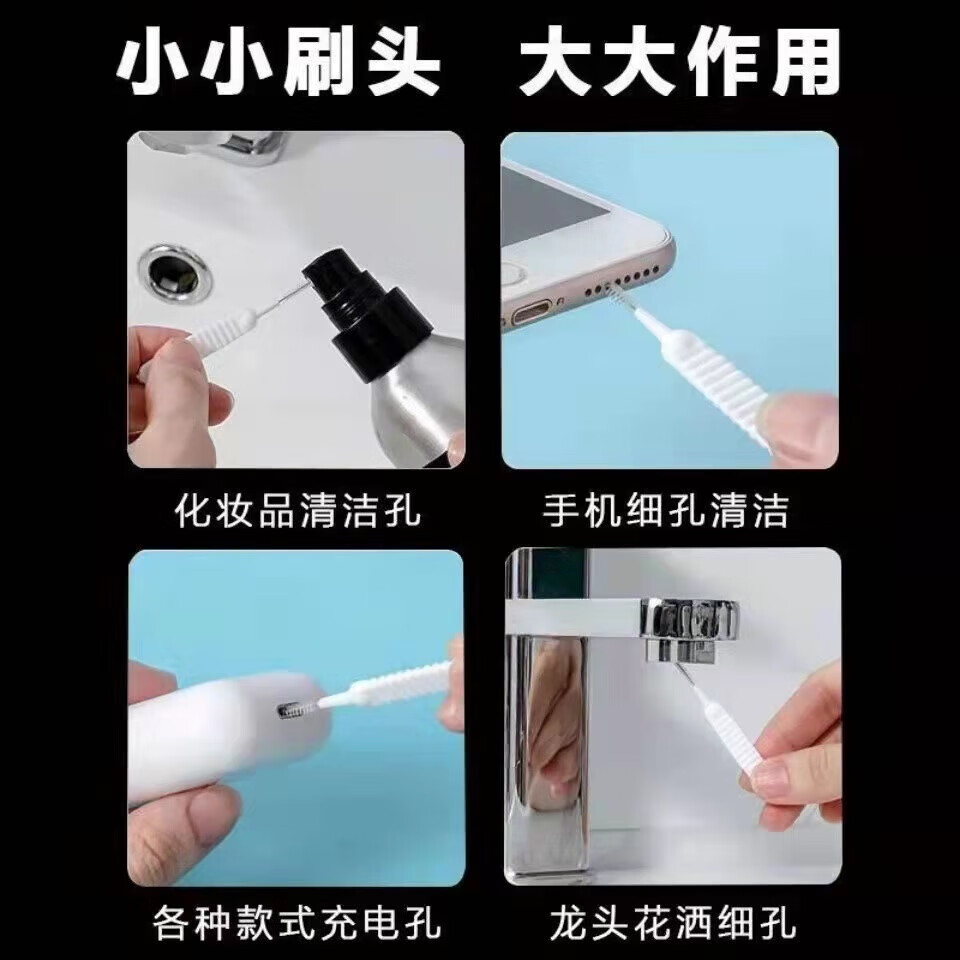 小小刷头 大大作用

化妆品清洁孔

手机细孔清洁

各种款式充电孔

龙头花洒细孔